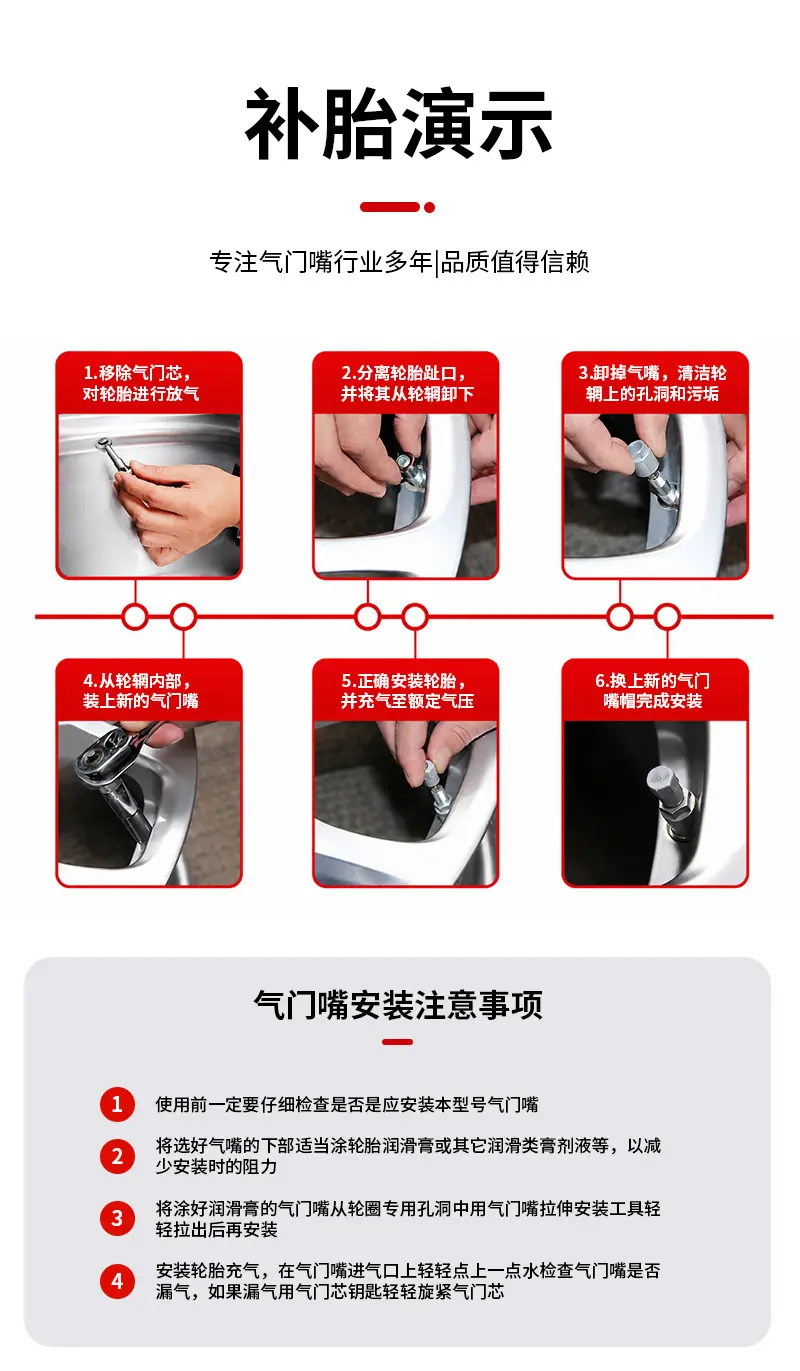 补胎演示

专注气门嘴行业多年|品质值得信赖

1.移除气门芯，对轮胎进行放气

2.分离轮胎趾口，并将其从轮辋卸下

3.卸掉气嘴，清洁轮辋上的孔洞和污垢

4.从轮辋内部，装上新的气门嘴

5.正确安装轮胎，并充气至额定气压

6.换上新的气门嘴帽完成安装

气门嘴安装注意事项

1 使用前一定要仔细检查是否是应安装本型号气门嘴

2 将选好气嘴的下部适当涂轮胎润滑膏或其它润滑类膏剂液等，以减少安装时的阻力

3 将涂好润滑膏的气门嘴从轮圈专用孔洞中用气门嘴拉伸安装工具轻轻拉出后再安装

4 安装轮胎充气，在气门嘴进气口上轻轻点上一点水检查气门嘴是否漏气，如果漏气用气门芯钥匙轻轻旋紧气门芯