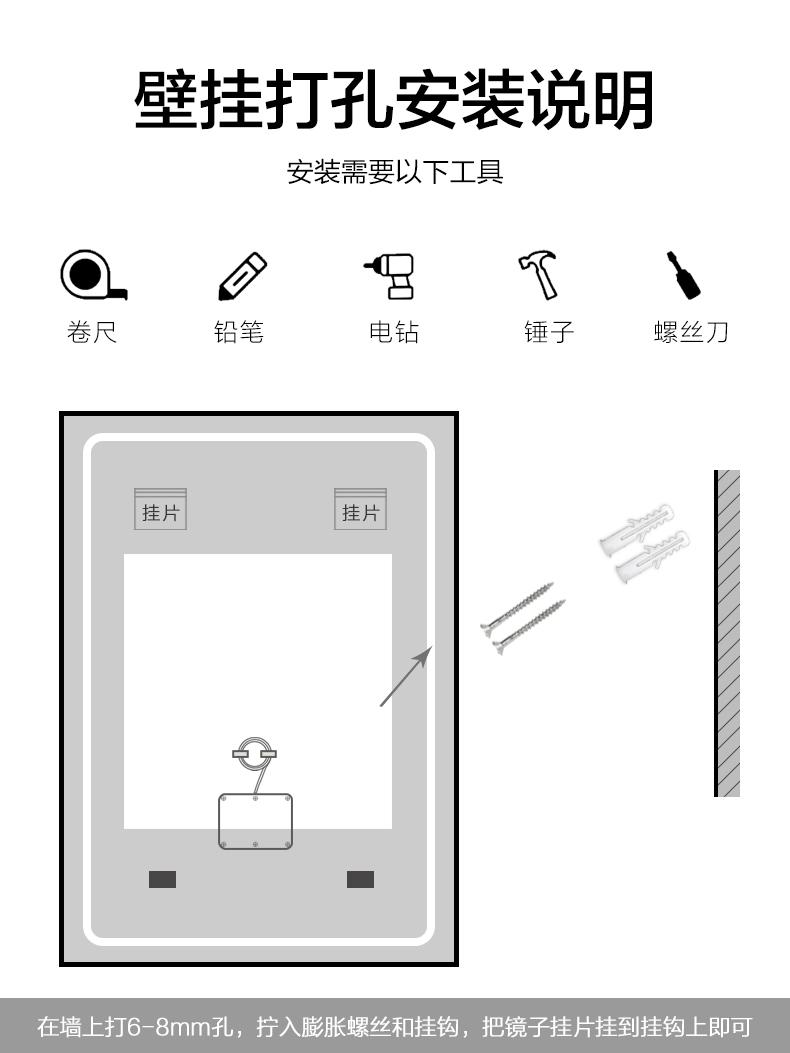 壁挂打孔安装说明

安装需要以下工具

卷尺　铅笔　电钻　锤子　螺丝刀

挂片　挂片

在墙上打6-8mm孔，拧入膨胀螺丝和挂钩，把镜子挂片挂到挂钩上即可