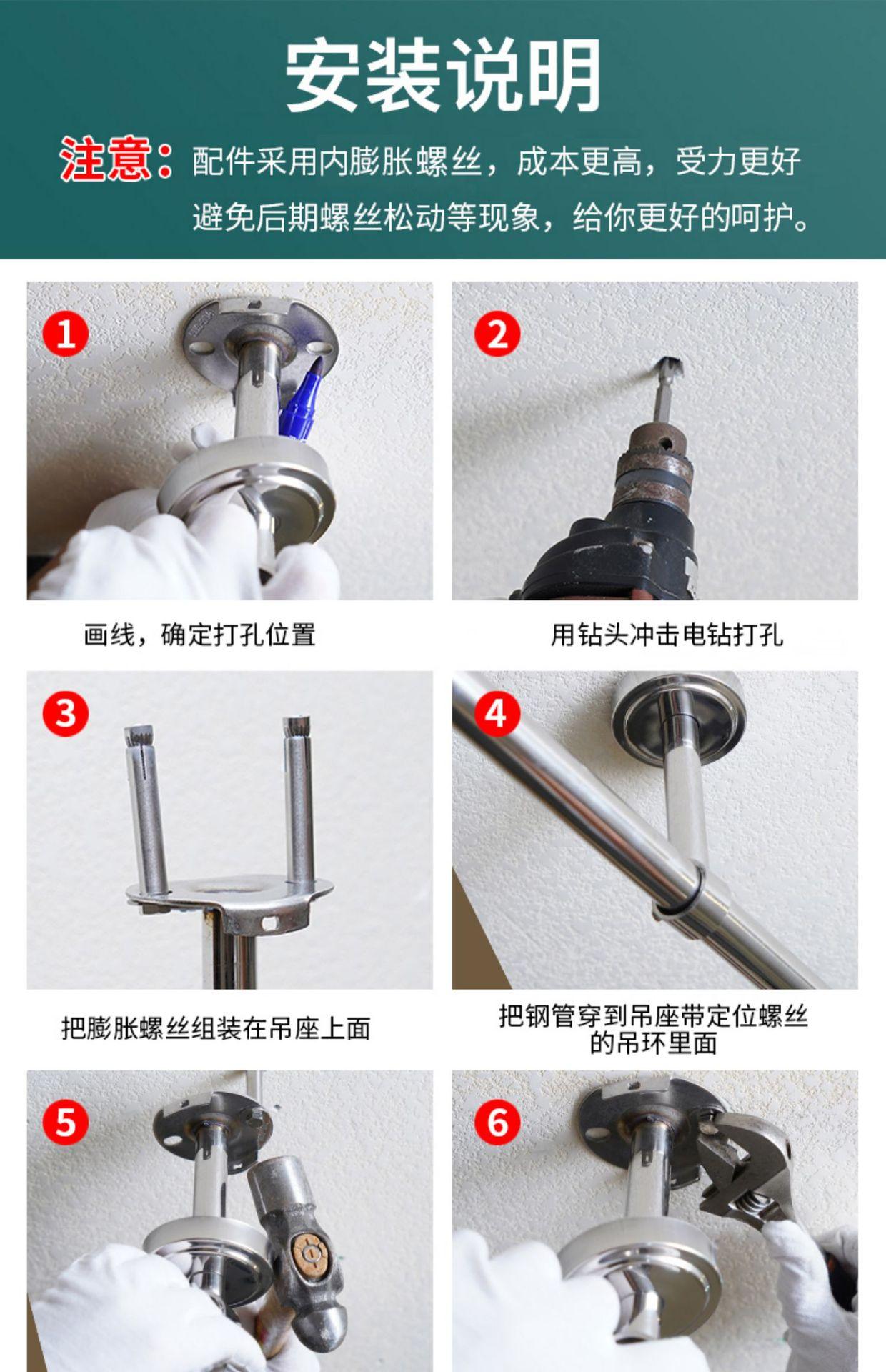 安装说明

注意：配件采用内膨胀螺丝，成本更高，受力更好
避免后期螺丝松动等现象，给你更好的呵护。

1

画线，确定打孔位置

2

用钻头冲击电钻打孔

3

把膨胀螺丝组装在吊座上面

4

把钢管穿到吊座带定位螺丝的吊环里面

5

6