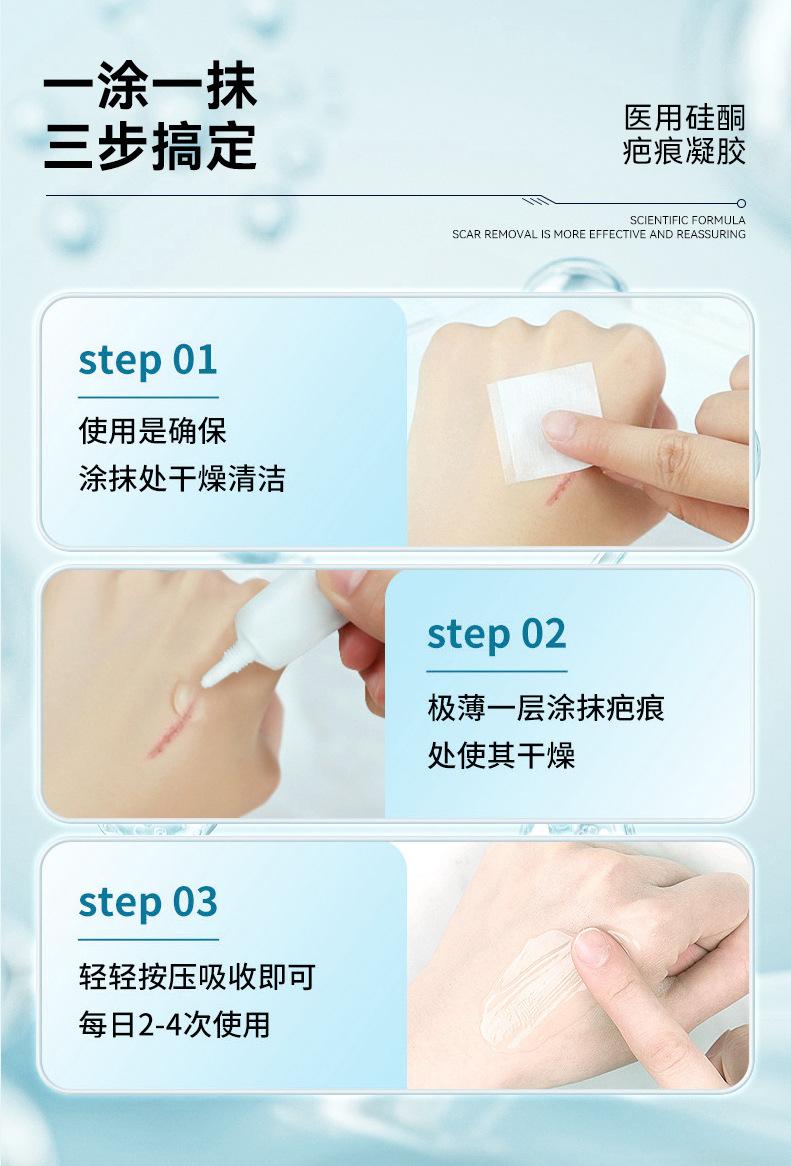 一涂一抹
三步搞定

医用硅酮
疤痕凝胶

SCIENTIFIC FORMULA
SCAR REMOVAL IS MORE EFFECTIVE AND REASSURING

step 01
使用是确保
涂抹处干燥清洁

step 02
极薄一层涂抹疤痕
处使其干燥

step 03
轻轻按压吸收即可
每日2-4次使用