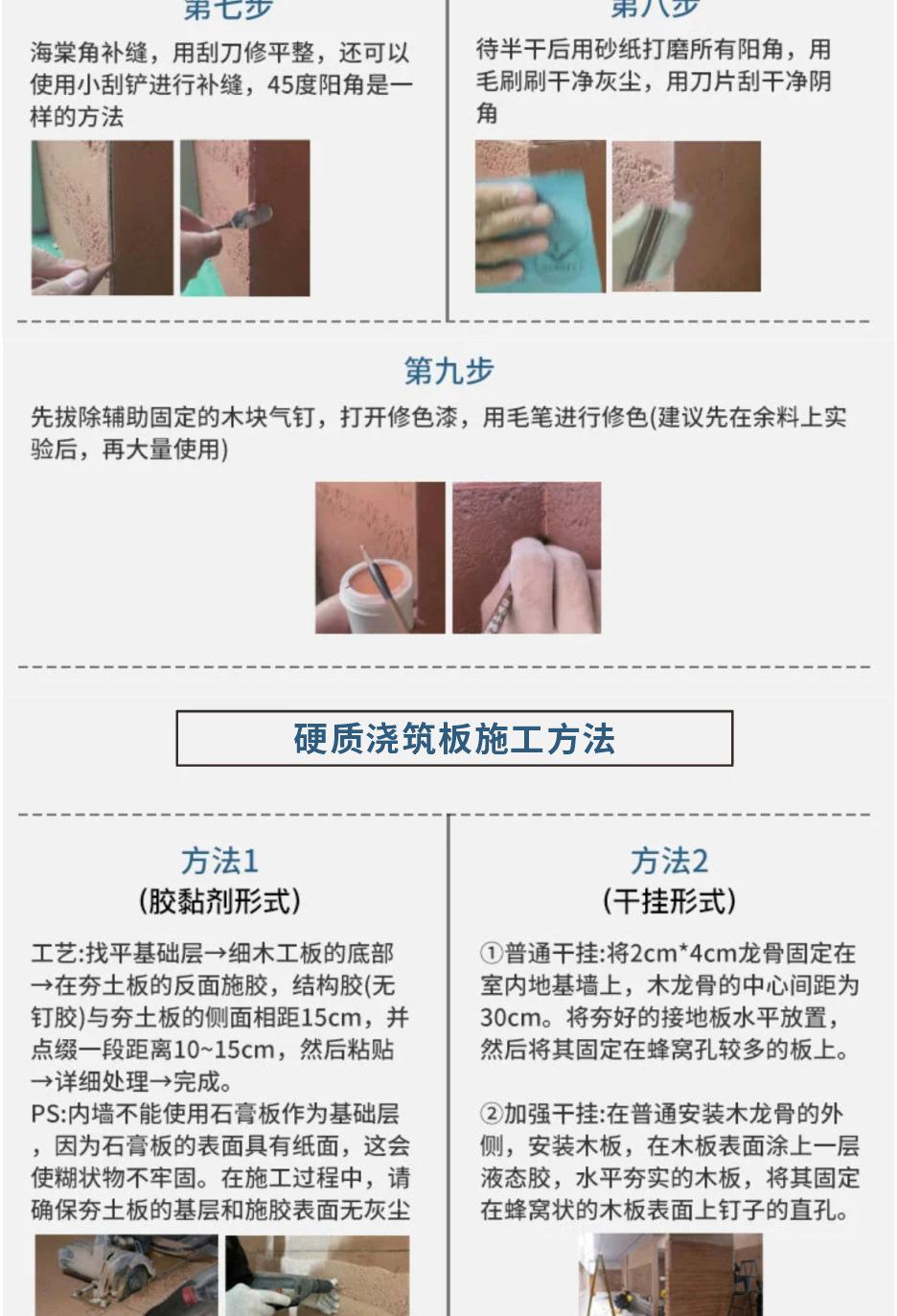 第七步
海棠角补缝，用刮刀修平整，还可以使用小刮铲进行补缝，45度阳角是一样的方法

第八步
待半干后用砂纸打磨所有阳角，用毛刷刷干净灰尘，用刀片刮干净阴角

第九步
先拔除辅助固定的木块气钉，打开修色漆，用毛笔进行修色(建议先在余料上实验后，再大量使用)

硬质浇筑板施工方法

方法1
(胶黏剂形式)
工艺:找平基础层→细木工板的底部→在夯土板的反面施胶，结构胶(无钉胶)与夯土板的侧面相距15cm，并点缀一段距离10~15cm，然后粘贴→详细处理→完成。
PS:内墙不能使用石膏板作为基础层，因为石膏板的表面具有纸面，这会使糊状物不牢固。在施工过程中，请确保夯土板的基层和施胶表面无灰尘

方法2
(干挂形式)
①普通干挂:将2cm*4cm龙骨固定在室内地基墙上，木龙骨的中心间距为30cm。将夯好的接地板水平放置，然后将其固定在蜂窝孔较多的板上。

②加强干挂:在普通安装木龙骨的外侧，安装木板，在木板表面涂上一层液态胶，水平夯实的木板，将其固定在蜂窝状的木板表面上钉子的直孔。