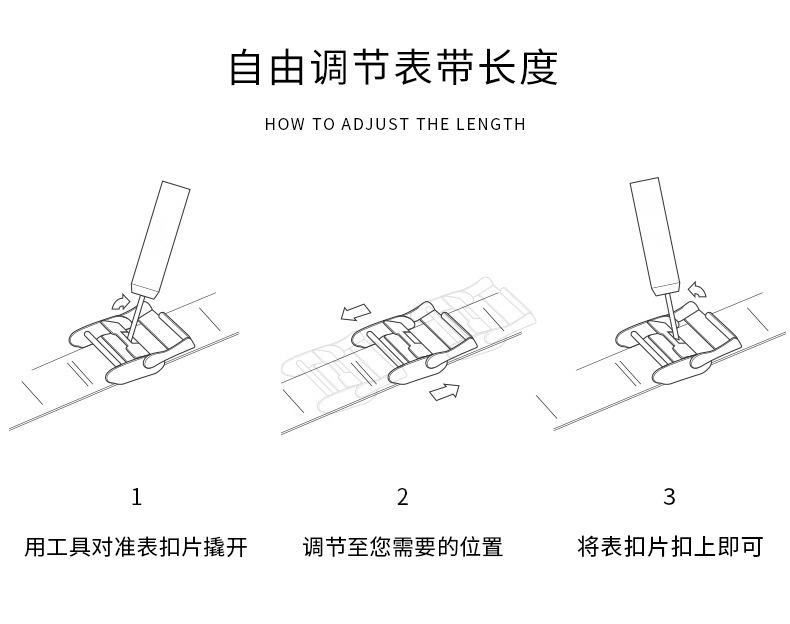 自由调节表带长度

HOW TO ADJUST THE LENGTH

1

用工具对准表扣片撬开

2

调节至您需要的位置

3

将表扣片扣上即可