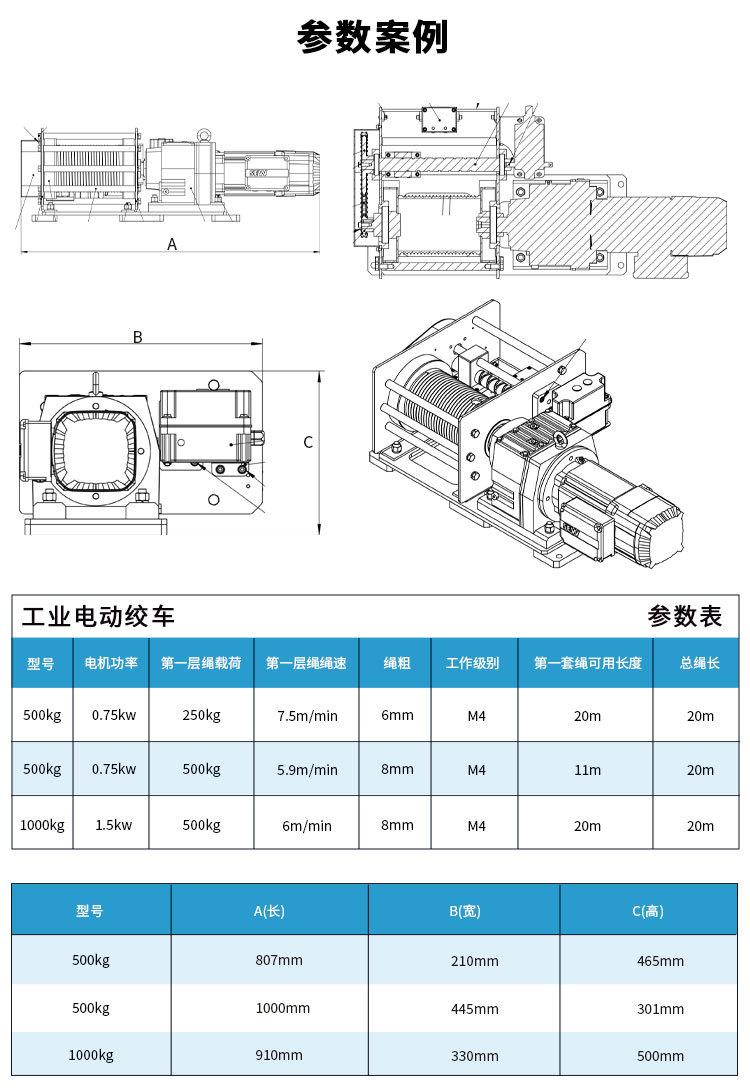 参数案例

A

B

C

工业电动绞车 参数表

| 型号 | 电机功率 | 第一层绳载荷 | 第一层绳绳速 | 绳粗 | 工作级别 | 第一套绳可用长度 | 总绳长 |
|---|---|---|---|---|---|---|---|
| 500kg | 0.75kw | 250kg | 7.5m/min | 6mm | M4 | 20m | 20m |
| 500kg | 0.75kw | 500kg | 5.9m/min | 8mm | M4 | 11m | 20m |
| 1000kg | 1.5kw | 500kg | 6m/min | 8mm | M4 | 20m | 20m |

| 型号 | A(长) | B(宽) | C(高) |
|---|---|---|---|
| 500kg | 807mm | 210mm | 465mm |
| 500kg | 1000mm | 445mm | 301mm |
| 1000kg | 910mm | 330mm | 500mm |