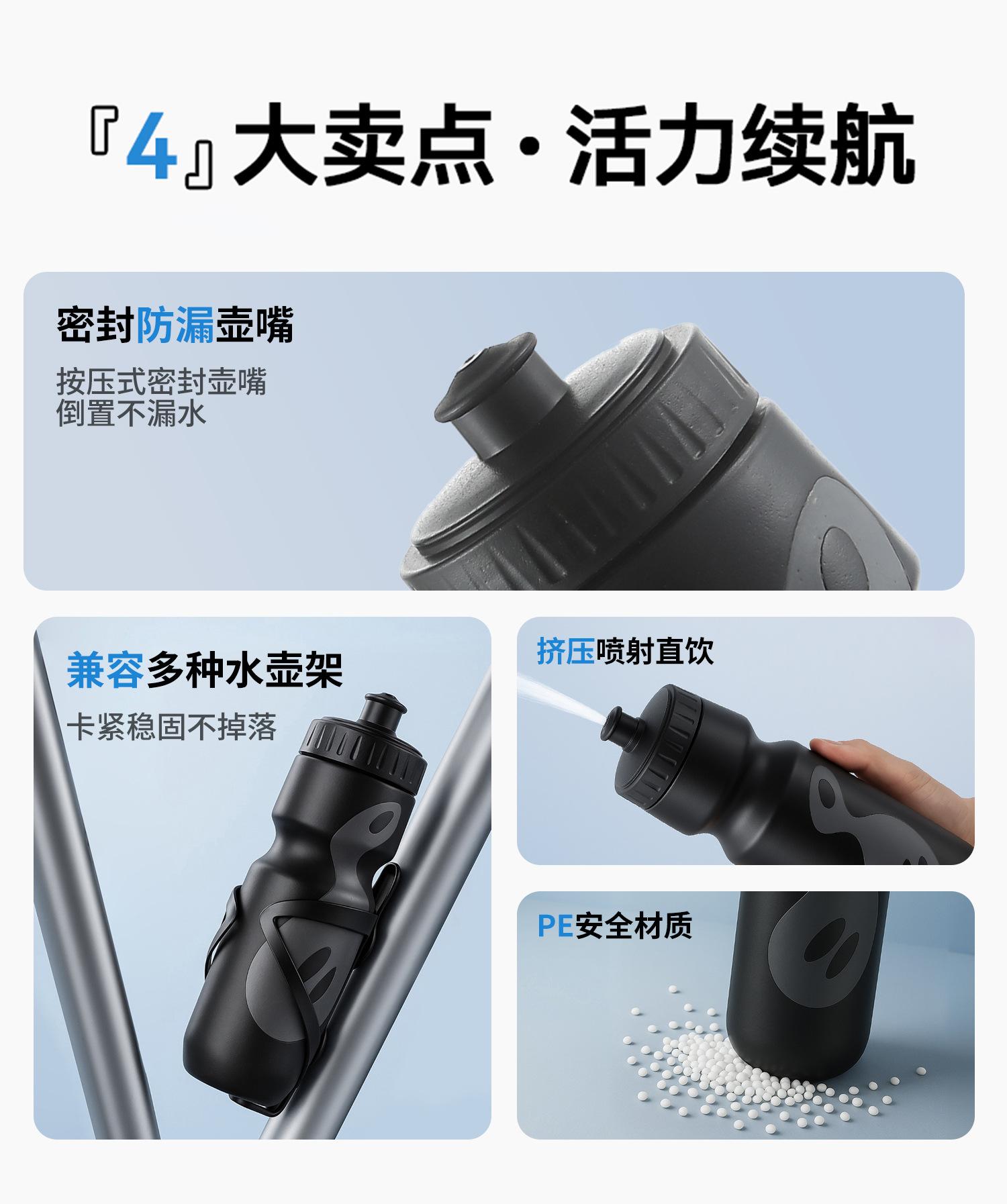 『4』大卖点·活力续航

密封防漏壶嘴

按压式密封壶嘴
倒置不漏水

兼容多种水壶架

卡紧稳固不掉落

挤压喷射直饮

PE安全材质