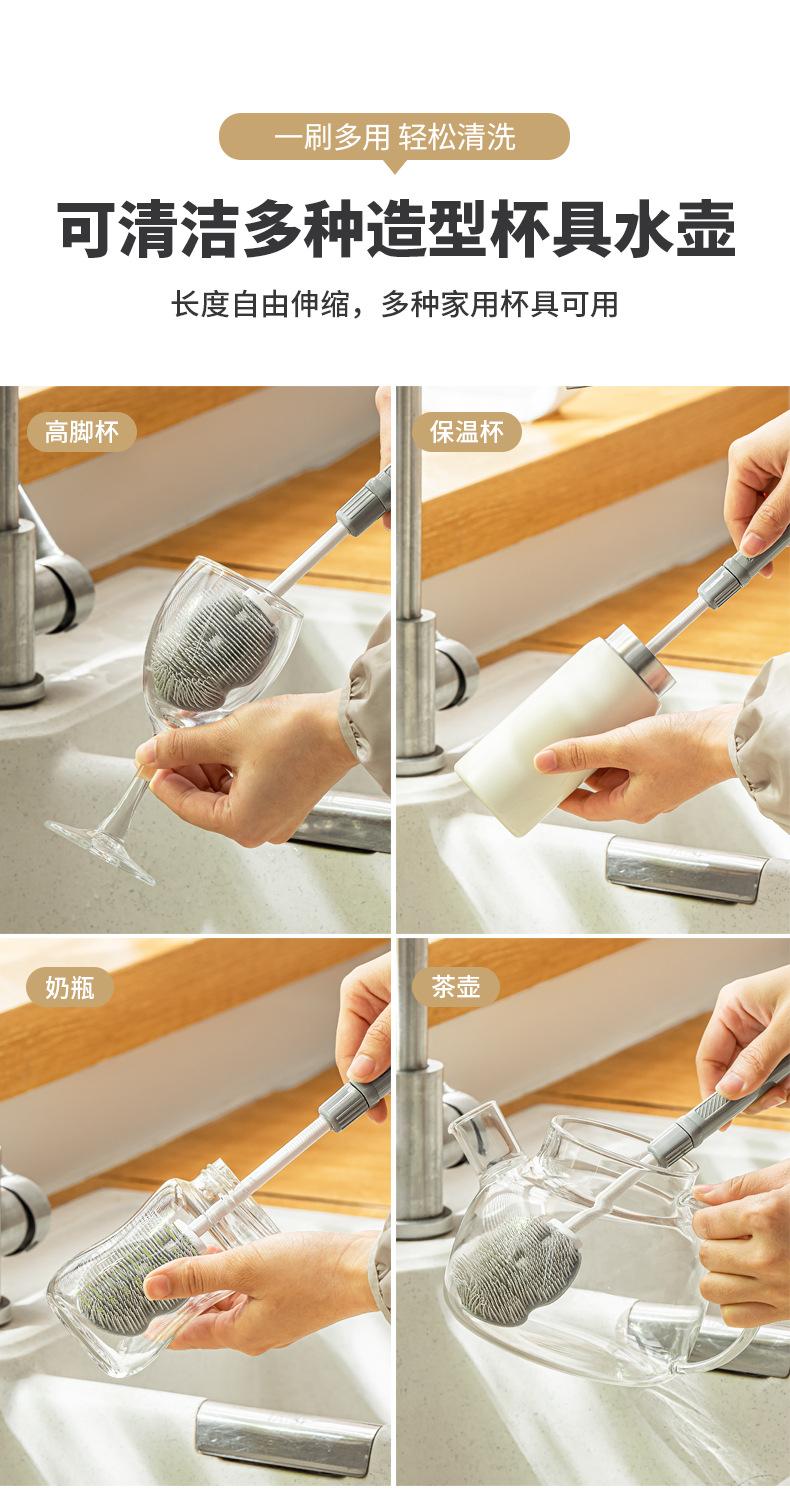 一刷多用 轻松清洗

可清洁多种造型杯具水壶

长度自由伸缩，多种家用杯具可用

高脚杯

保温杯

奶瓶

茶壶