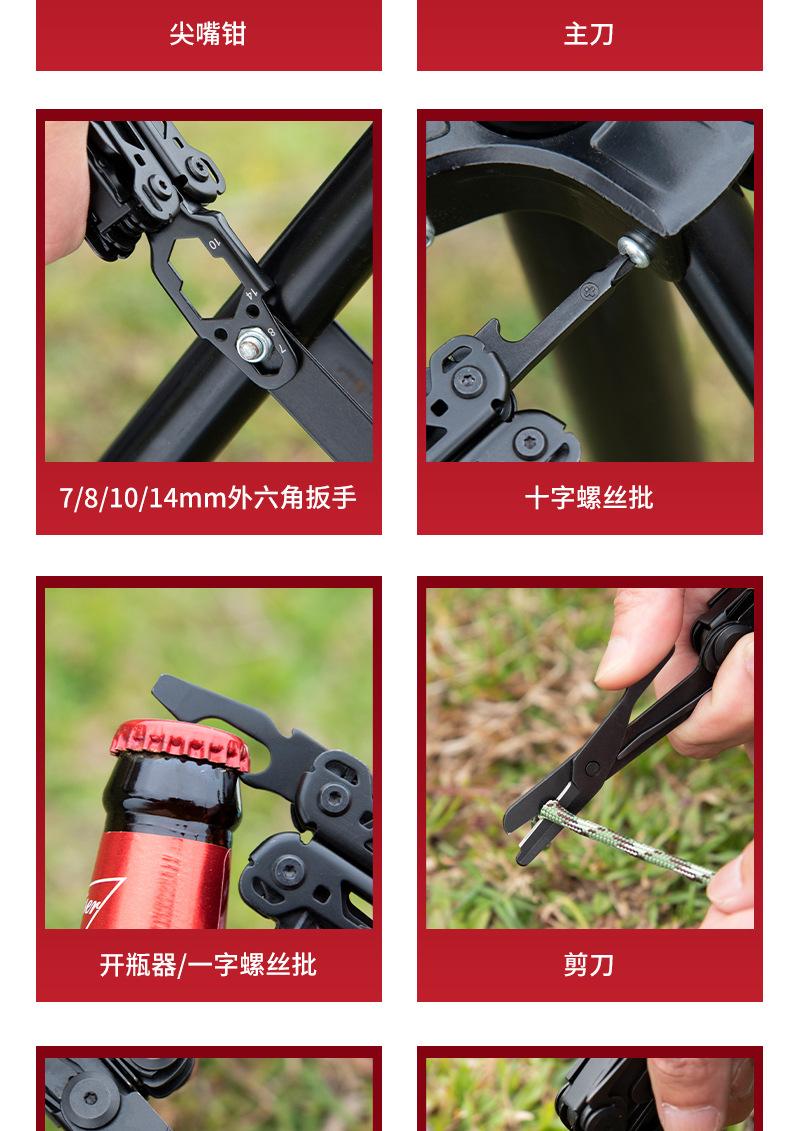 尖嘴钳

主刀

10
14
8
7

7/8/10/14mm外六角扳手

十字螺丝批

开瓶器/一字螺丝批

剪刀