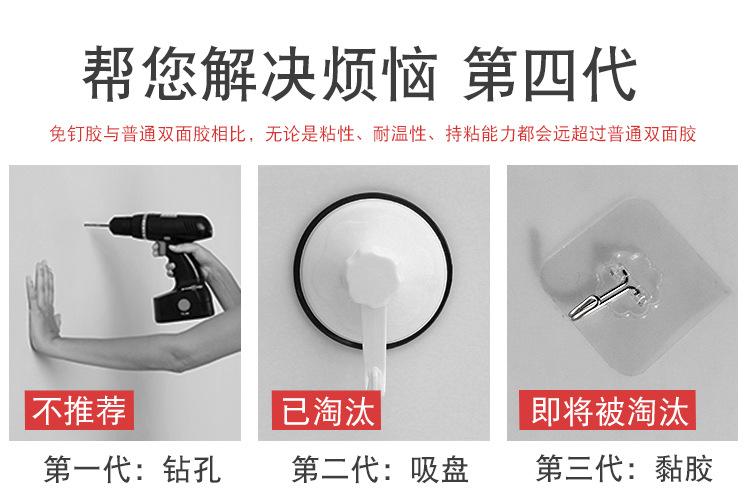 帮您解决烦恼 第四代

免钉胶与普通双面胶相比，无论是粘性、耐温性、持粘能力都会远超过普通双面胶

不推荐

第一代：钻孔

已淘汰

第二代：吸盘

即将被淘汰

第三代：黏胶