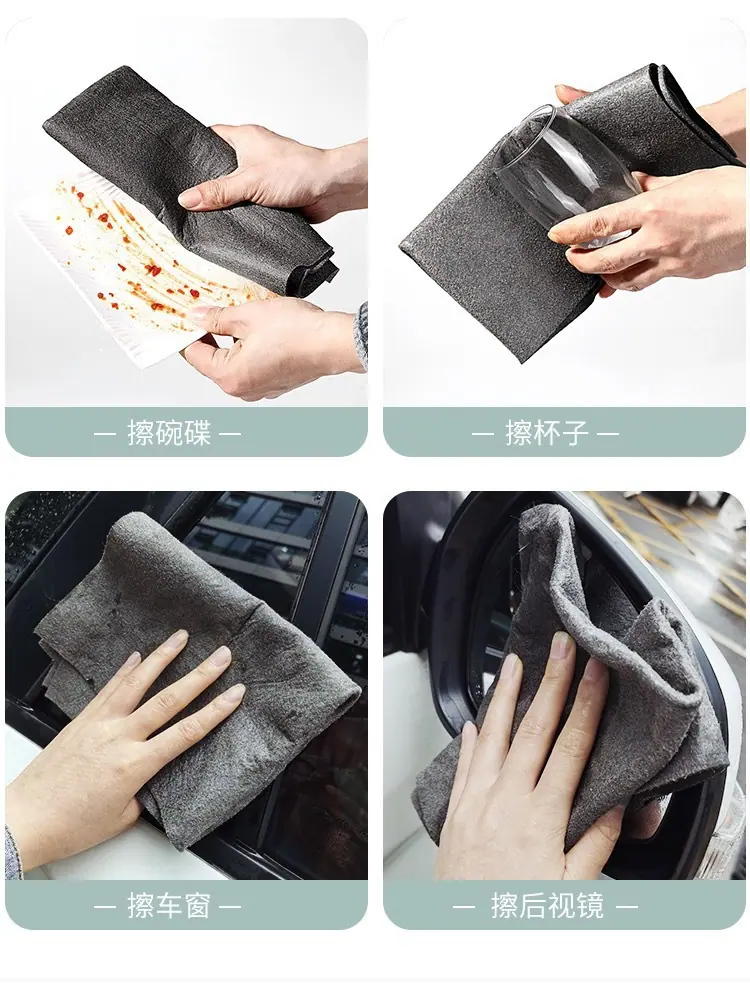 — 擦碗碟 —

— 擦杯子 —

— 擦车窗 —

— 擦后视镜 —