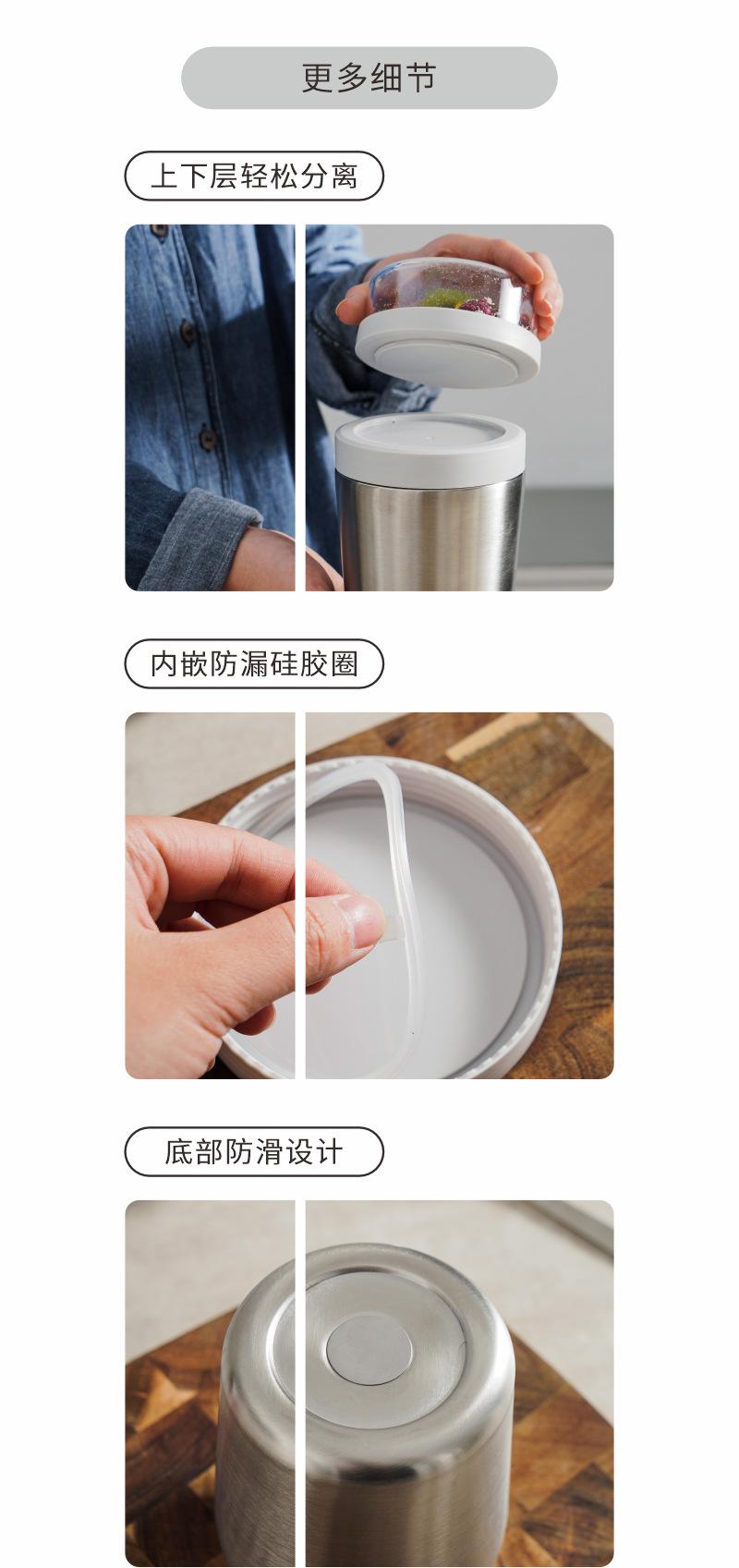 更多细节

上下层轻松分离

内嵌防漏硅胶圈

底部防滑设计