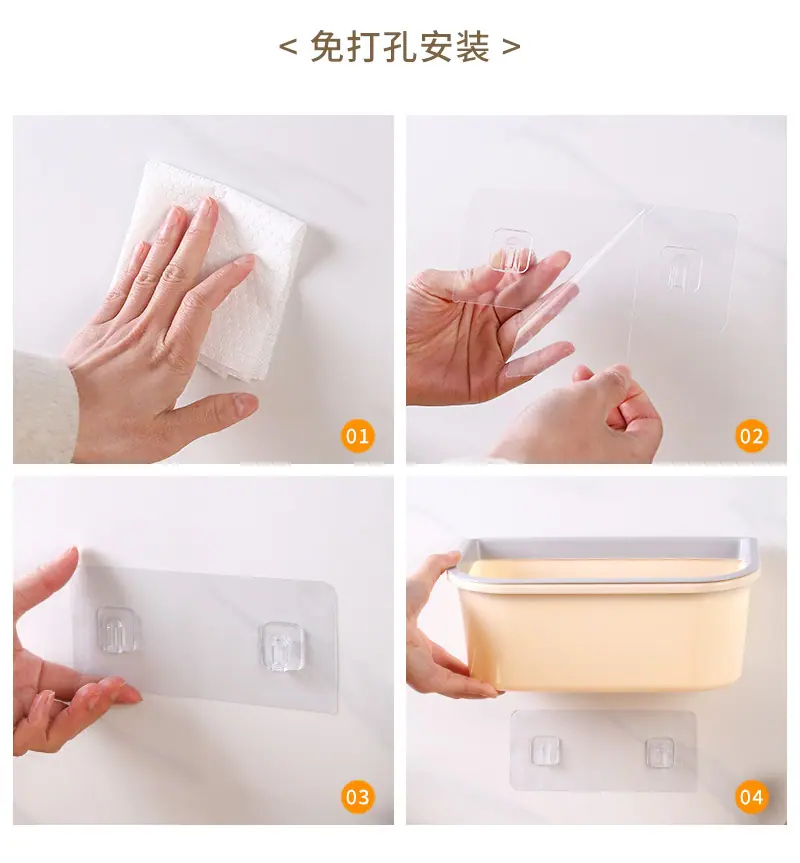 < 免打孔安装 >

01

02

03

04