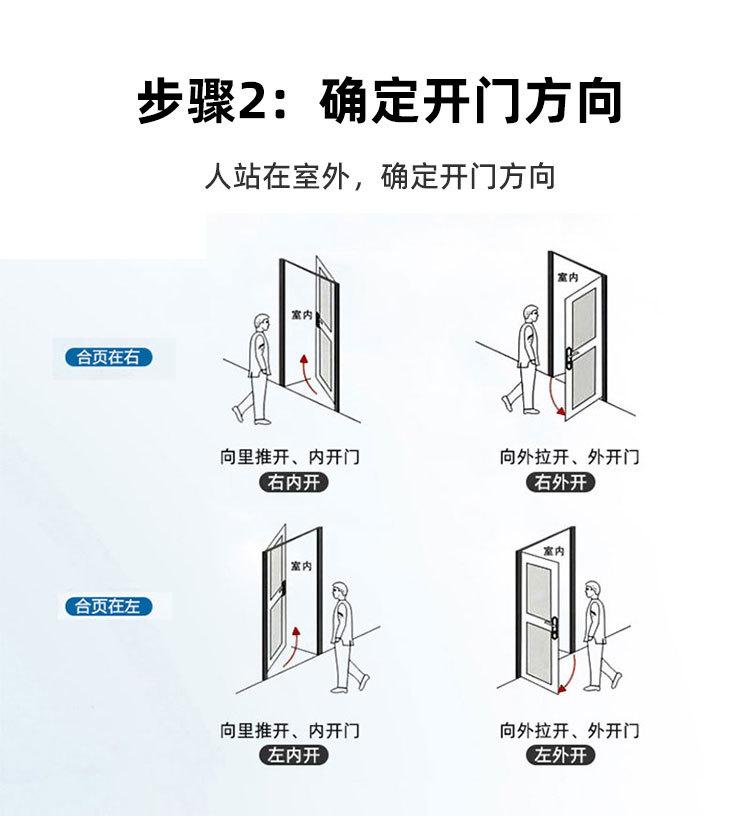 步骤2：确定开门方向

人站在室外，确定开门方向

合页在右

室内

向里推开、内开门
右内开

室内

向外拉开、外开门
右外开

合页在左

室内

向里推开、内开门
左内开

室内

向外拉开、外开门
左外开