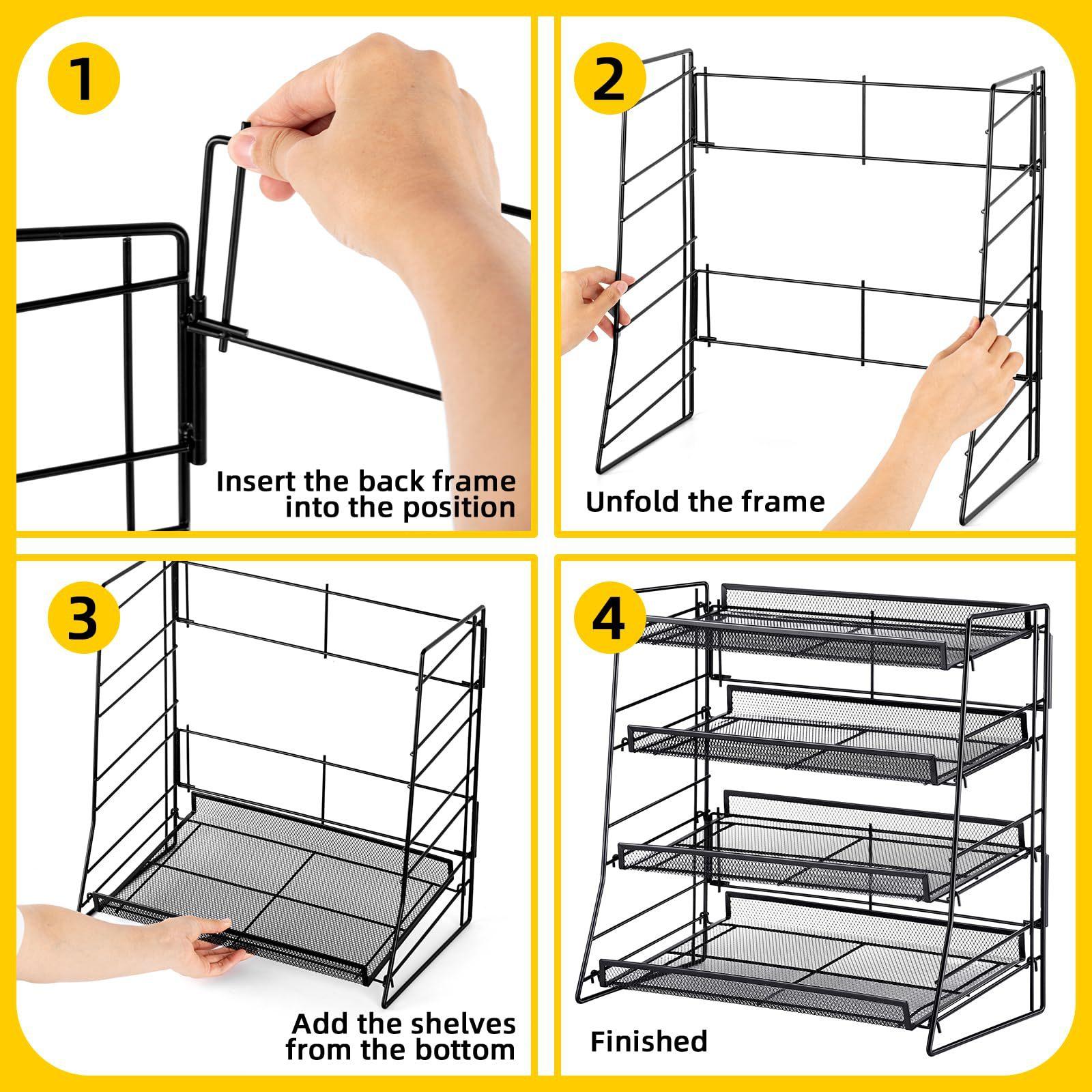 1

Insert the back frame into the position

2

Unfold the frame

3

Add the shelves from the bottom

4

Finished