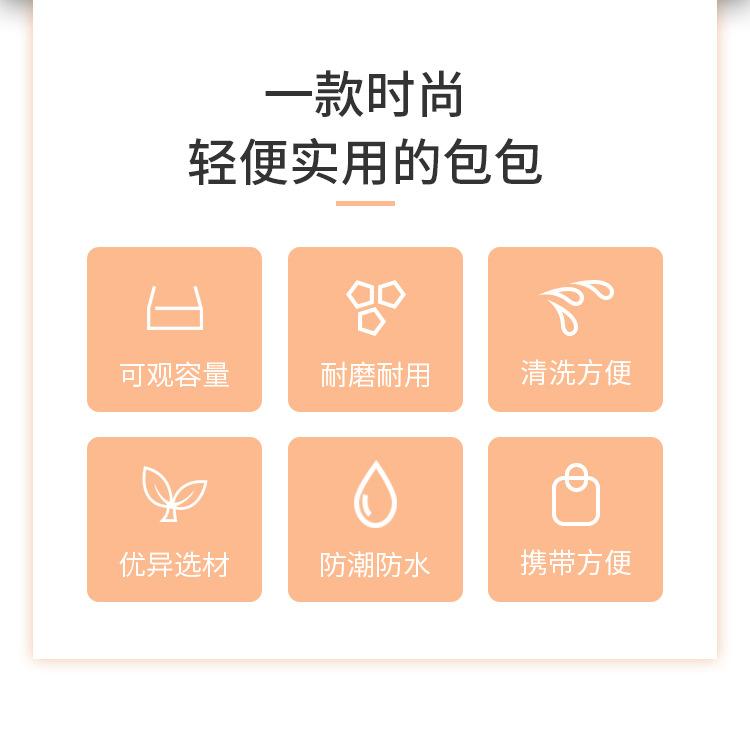 一款时尚
轻便实用的包包

可观容量

耐磨耐用

清洗方便

优异选材

防潮防水

携带方便