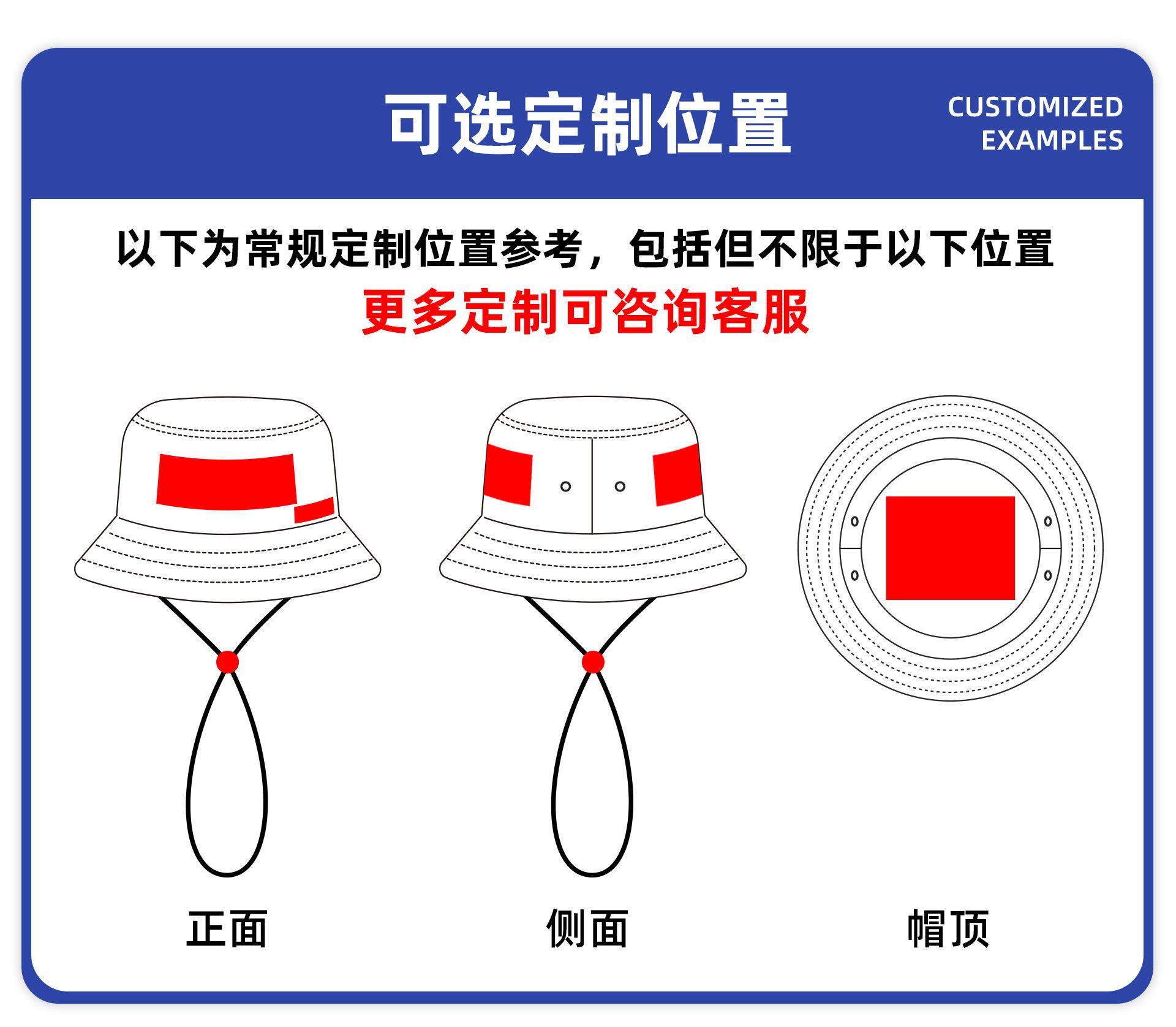 可选定制位置

CUSTOMIZED EXAMPLES

以下为常规定制位置参考，包括但不限于以下位置

更多定制可咨询客服

正面

侧面

帽顶