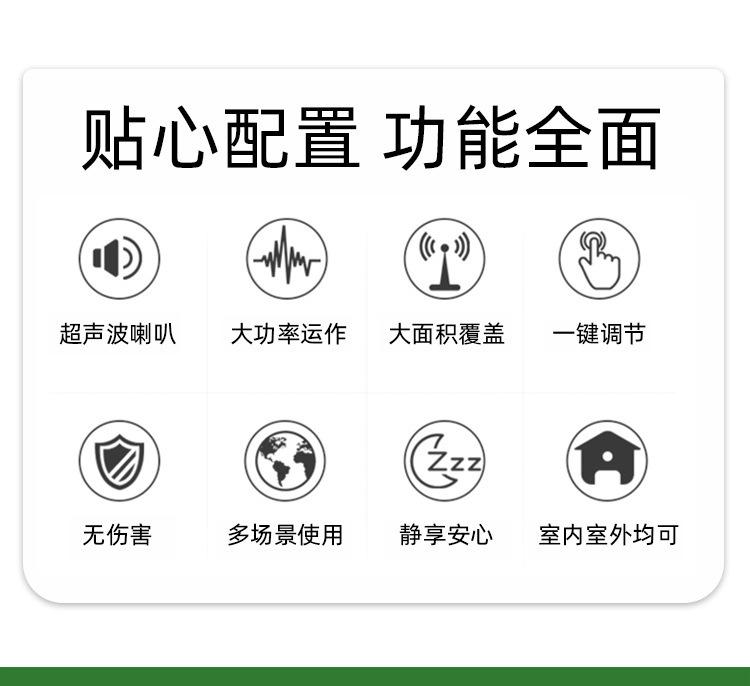 贴心配置 功能全面

超声波喇叭

大功率运作

大面积覆盖

一键调节

无伤害

多场景使用

静享安心

室内室外均可