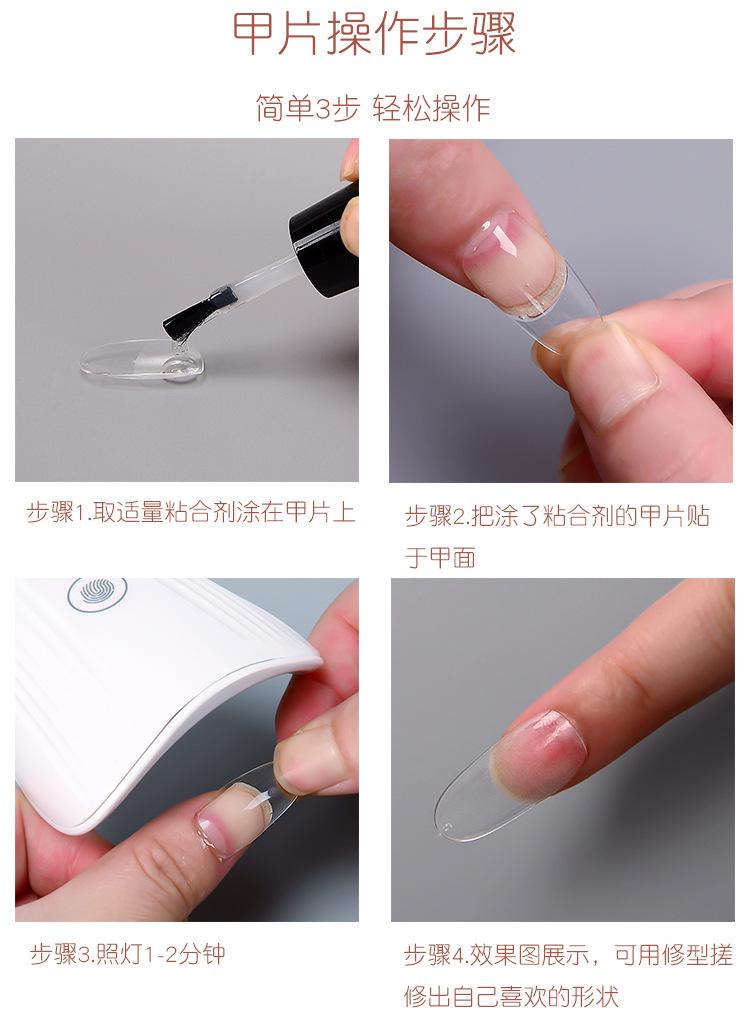 甲片操作步骤

简单3步 轻松操作

步骤1.取适量粘合剂涂在甲片上

步骤2.把涂了粘合剂的甲片贴于甲面

步骤3.照灯1-2分钟

步骤4.效果图展示，可用修型搓修出自己喜欢的形状