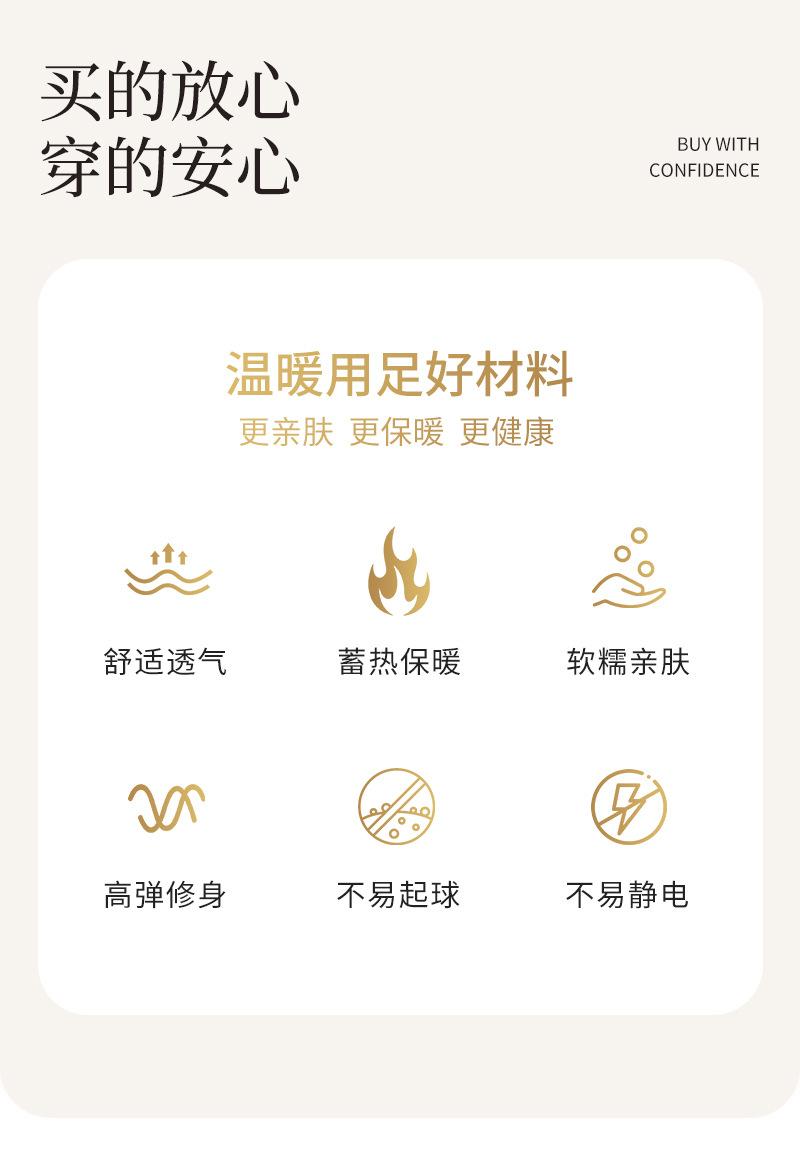 买的放心
穿的安心

BUY WITH
CONFIDENCE

温暖用足好材料

更亲肤 更保暖 更健康

舒适透气

蓄热保暖

软糯亲肤

高弹修身

不易起球

不易静电