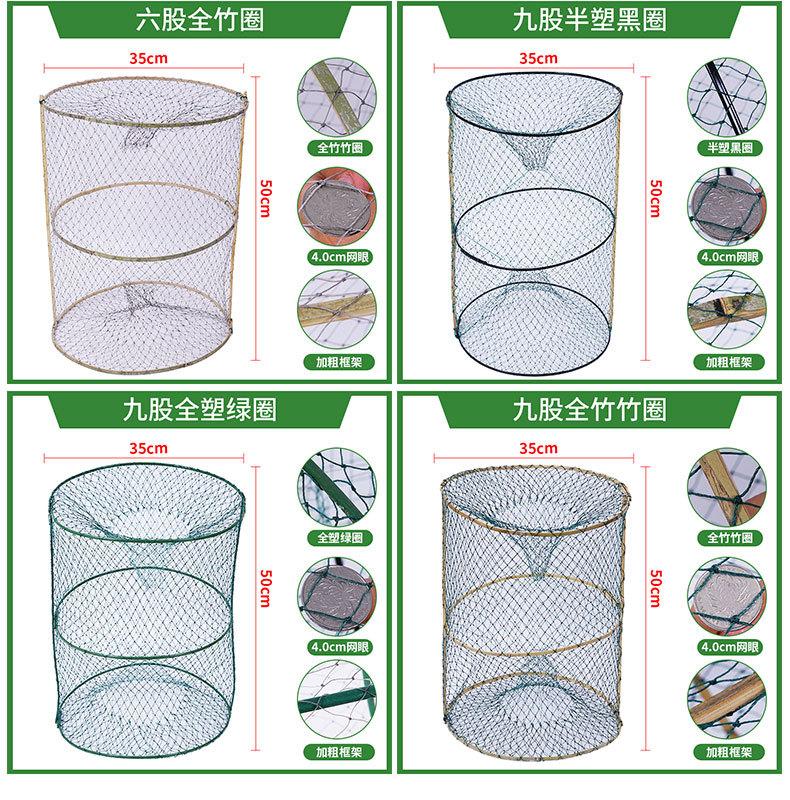 六股全竹圈

35cm

50cm

全竹竹圈

4.0cm网眼

加粗框架

九股半塑黑圈

35cm

50cm

半塑黑圈

4.0cm网眼

加粗框架

九股全塑绿圈

35cm

50cm

全塑绿圈

4.0cm网眼

加粗框架

九股全竹竹圈

35cm

50cm

全竹竹圈

4.0cm网眼

加粗框架