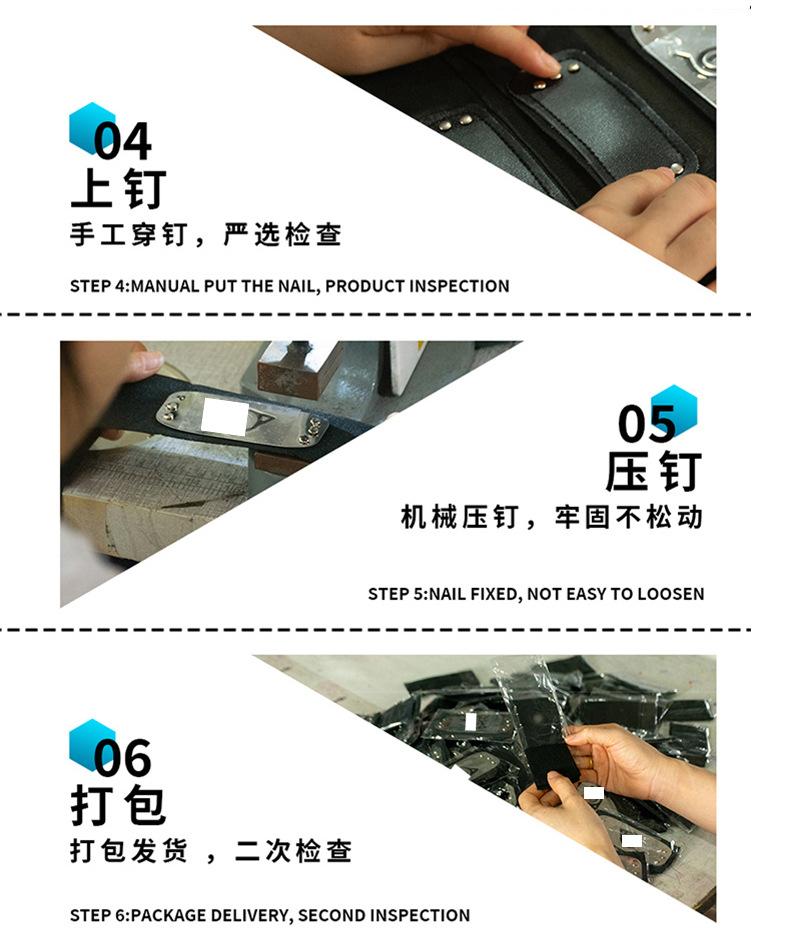 04
上钉
手工穿钉，严选检查

STEP 4:MANUAL PUT THE NAIL, PRODUCT INSPECTION

05
压钉
机械压钉，牢固不松动

STEP 5:NAIL FIXED, NOT EASY TO LOOSEN

06
打包
打包发货，二次检查

STEP 6:PACKAGE DELIVERY, SECOND INSPECTION