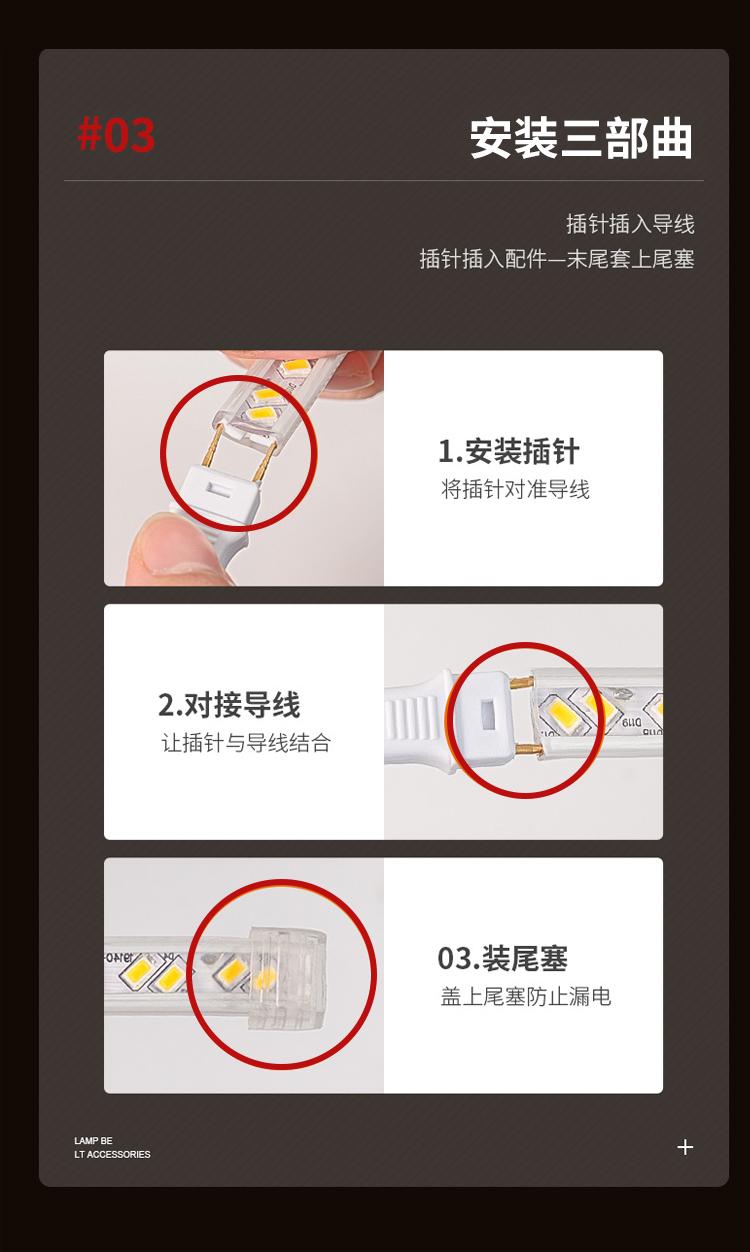 #03

安装三部曲

插针插入导线

插针插入配件—末尾套上尾塞

1.安装插针

将插针对准导线

2.对接导线

让插针与导线结合

03.装尾塞

盖上尾塞防止漏电

LAMP BE
LT ACCESSORIES

+