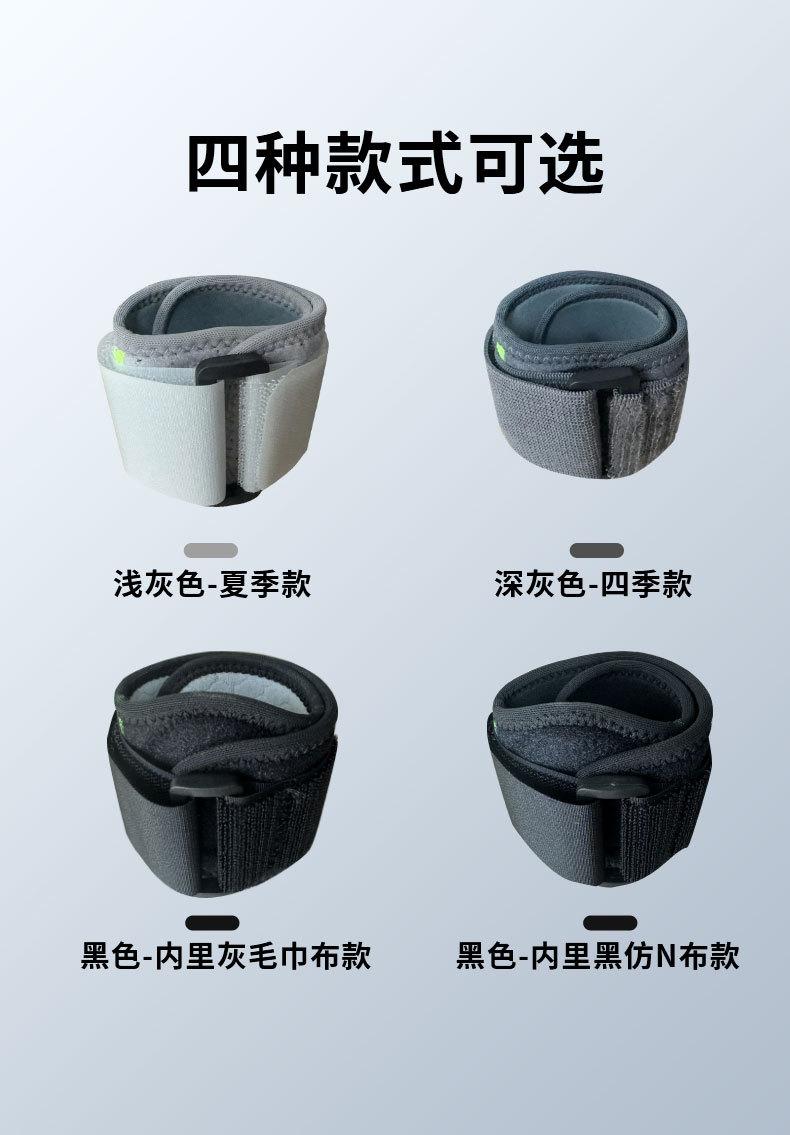 四种款式可选

浅灰色-夏季款

深灰色-四季款

黑色-内里灰毛巾布款

黑色-内里黑仿N布款