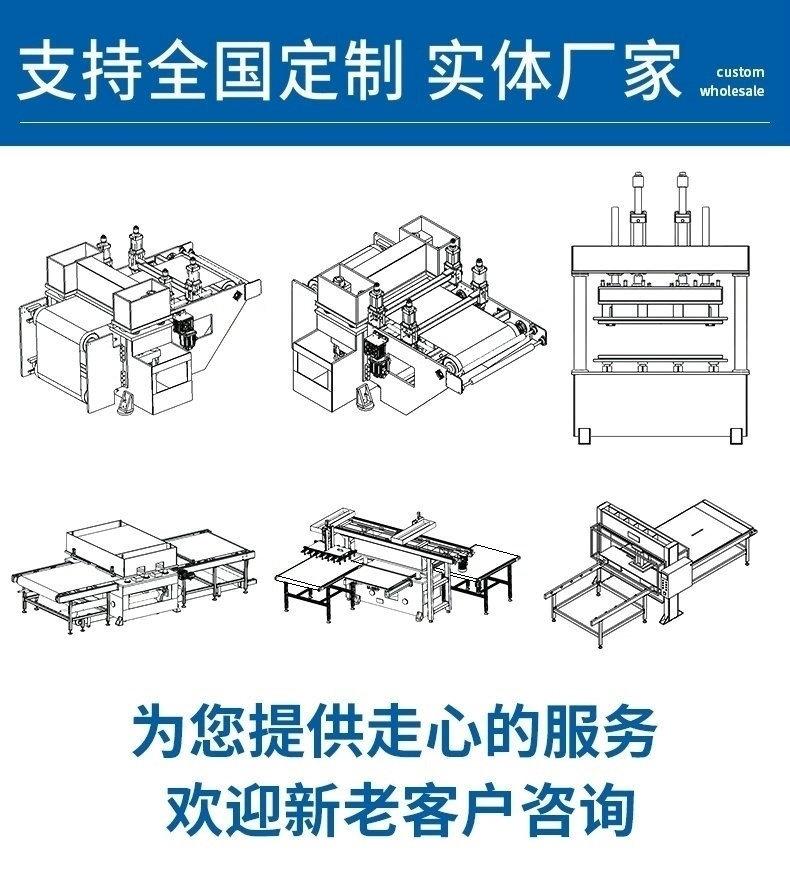 支持全国定制 实体厂家 custom wholesale

为您提供走心的服务
欢迎新老客户咨询