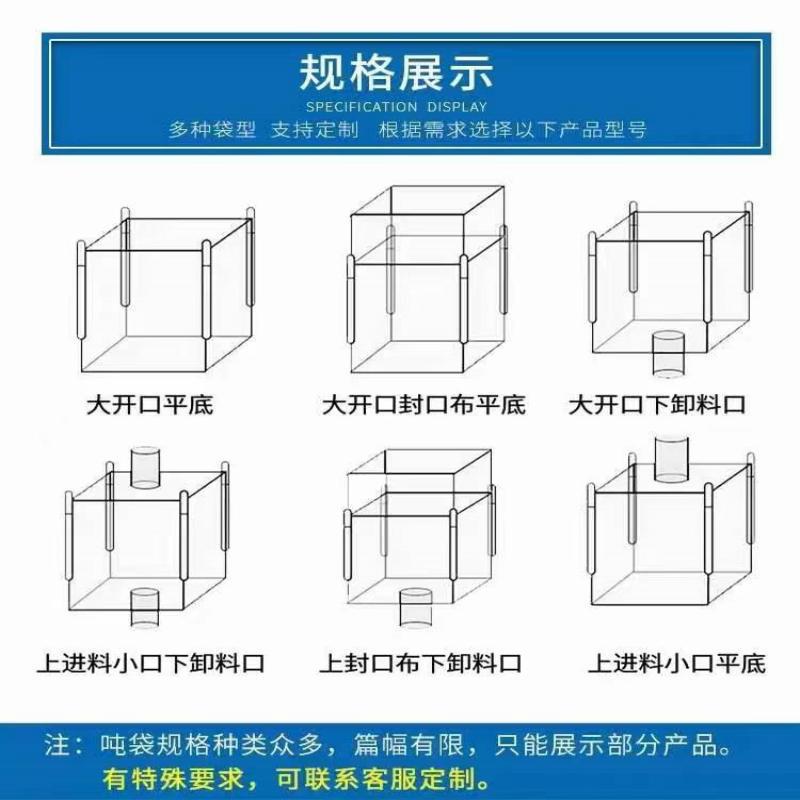 规格展示

SPECIFICATION DISPLAY

多种袋型 支持定制 根据需求选择以下产品型号

大开口平底

大开口封口布平底

大开口下卸料口

上进料小口下卸料口

上封口布下卸料口

上进料小口平底

注：吨袋规格种类众多，篇幅有限，只能展示部分产品。

有特殊要求，可联系客服定制。