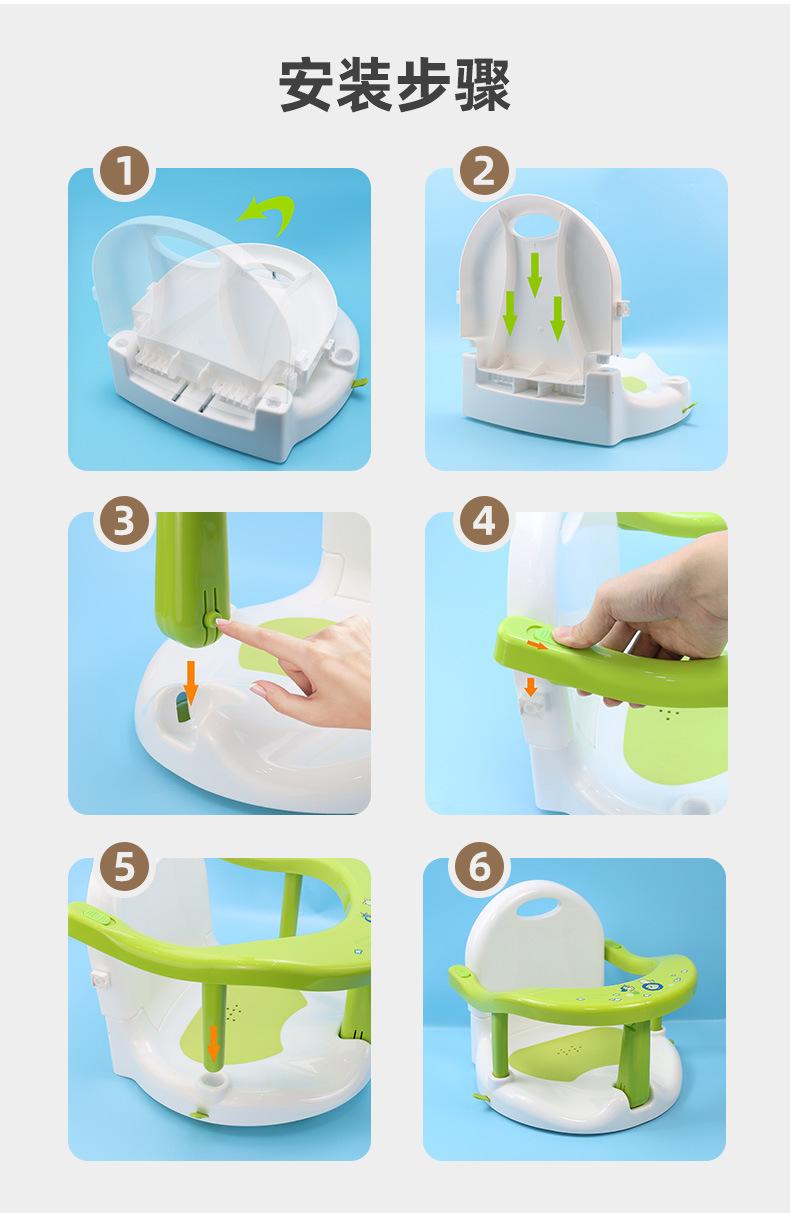 安装步骤

1

2

3

4

5

6