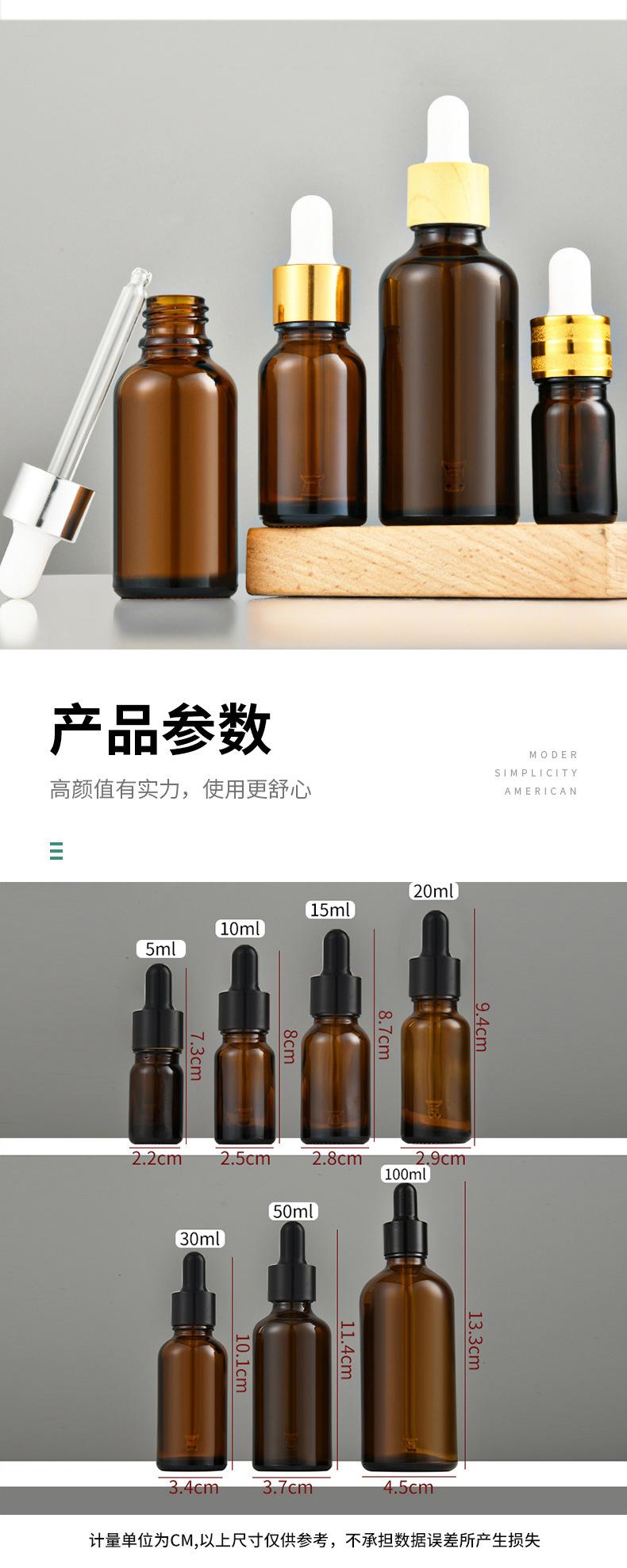 产品参数

高颜值有实力，使用更舒心

MODER
SIMPLICITY
AMERICAN

5ml
7.3cm
2.2cm

10ml
8cm
2.5cm

15ml
8.7cm
2.8cm

20ml
9.4cm
2.9cm

30ml
10.1cm
3.4cm

50ml
11.4cm
3.7cm

100ml
13.3cm
4.5cm

计量单位为CM,以上尺寸仅供参考，不承担数据误差所产生损失