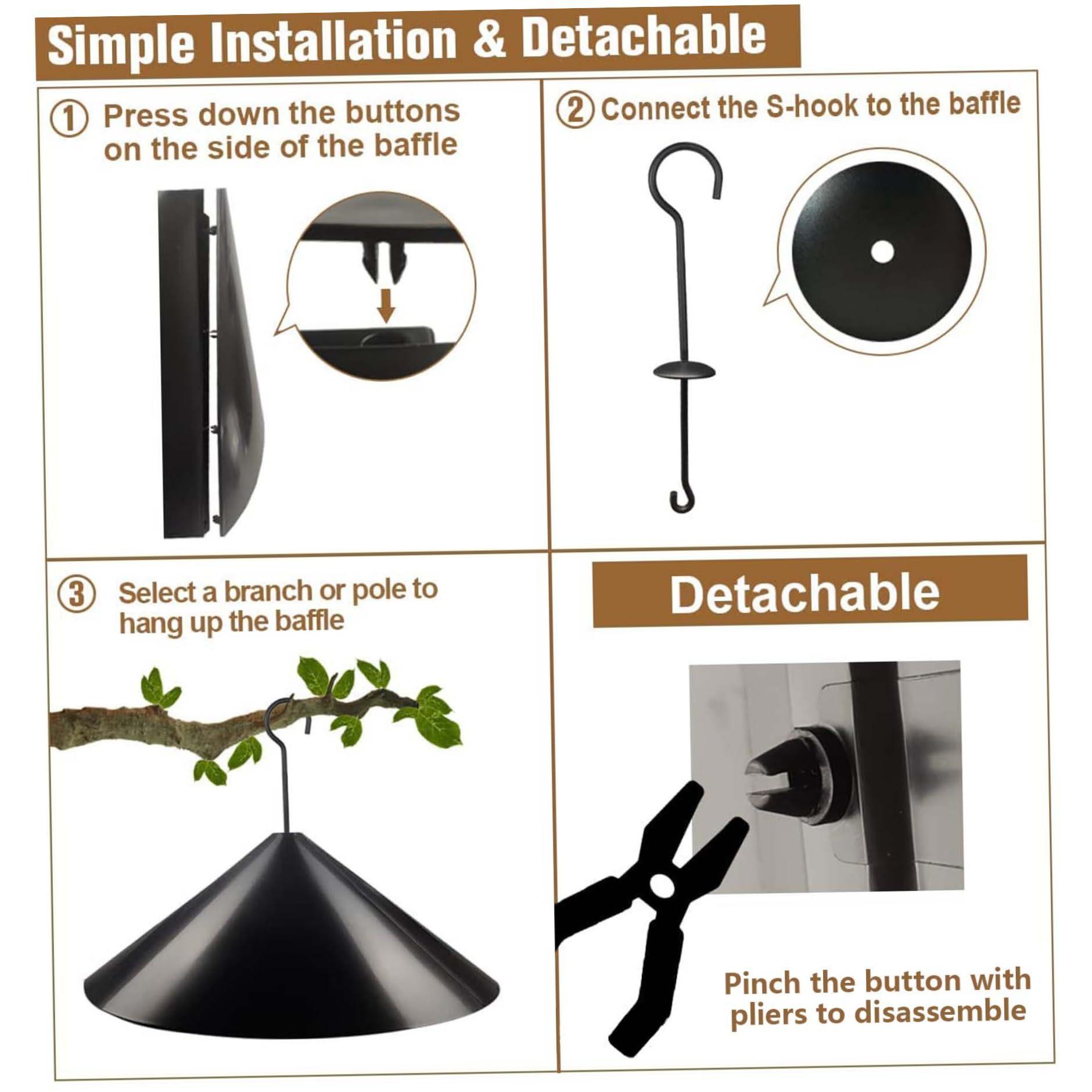 Simple Installation & Detachable

① Press down the buttons on the side of the baffle

② Connect the S-hook to the baffle

③ Select a branch or pole to hang up the baffle

Detachable

Pinch the button with pliers to disassemble