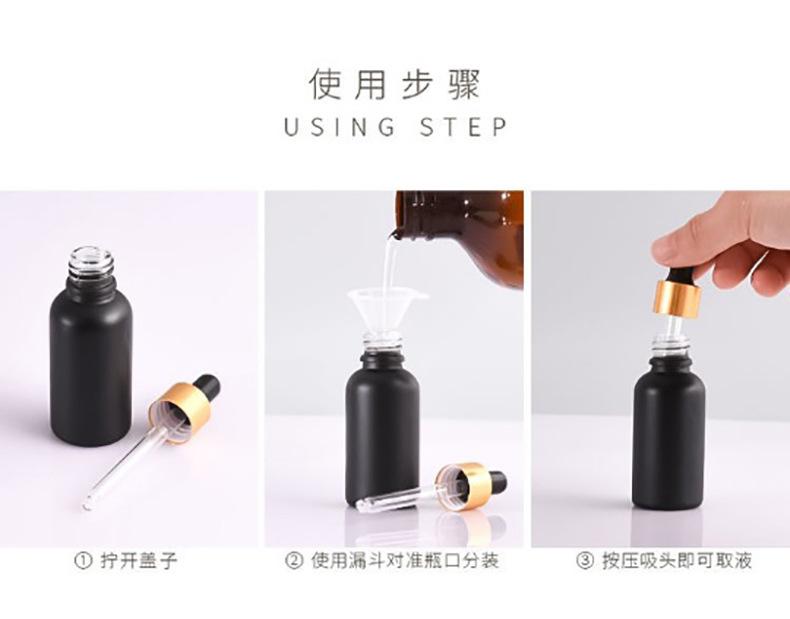 使用步骤
USING STEP

① 拧开盖子

② 使用漏斗对准瓶口分装

③ 按压吸头即可取液