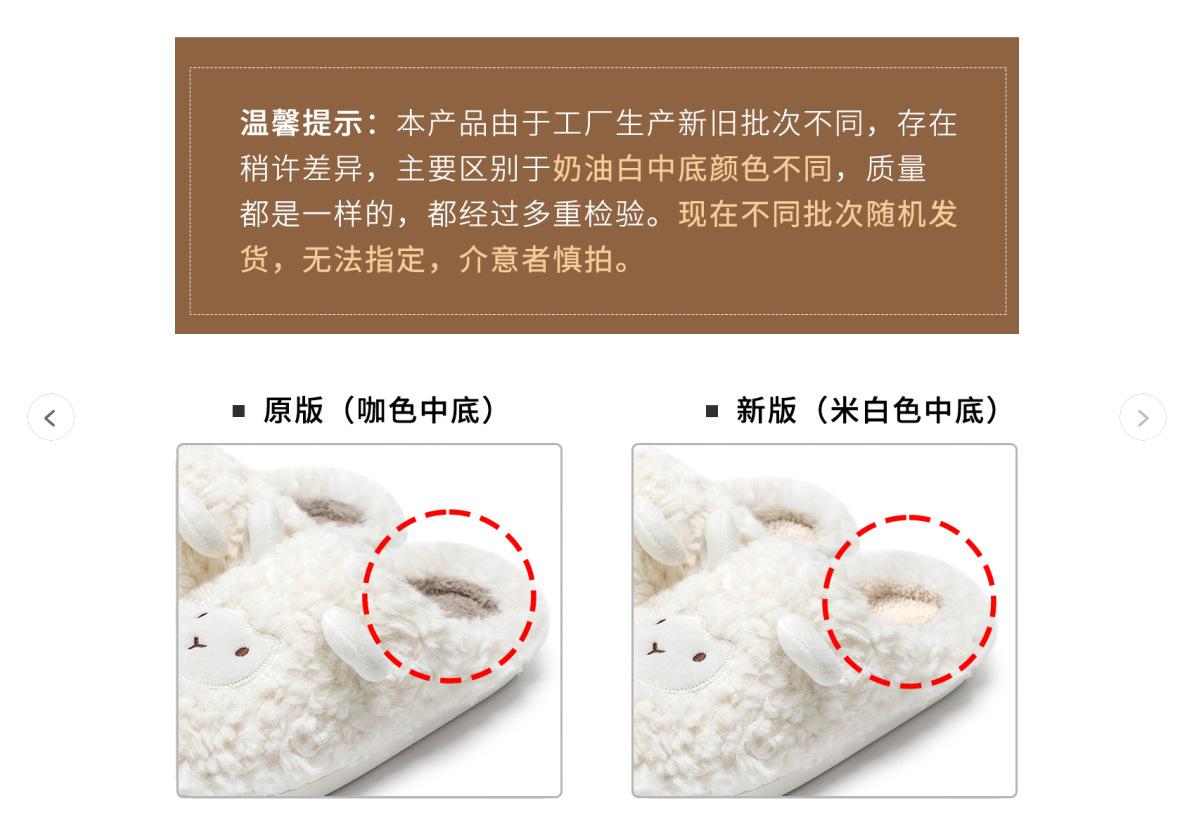 温馨提示：本产品由于工厂生产新旧批次不同，存在稍许差异，主要区别于奶油白中底颜色不同，质量都是一样的，都经过多重检验。现在不同批次随机发货，无法指定，介意者慎拍。

■ 原版（咖色中底）

■ 新版（米白色中底）