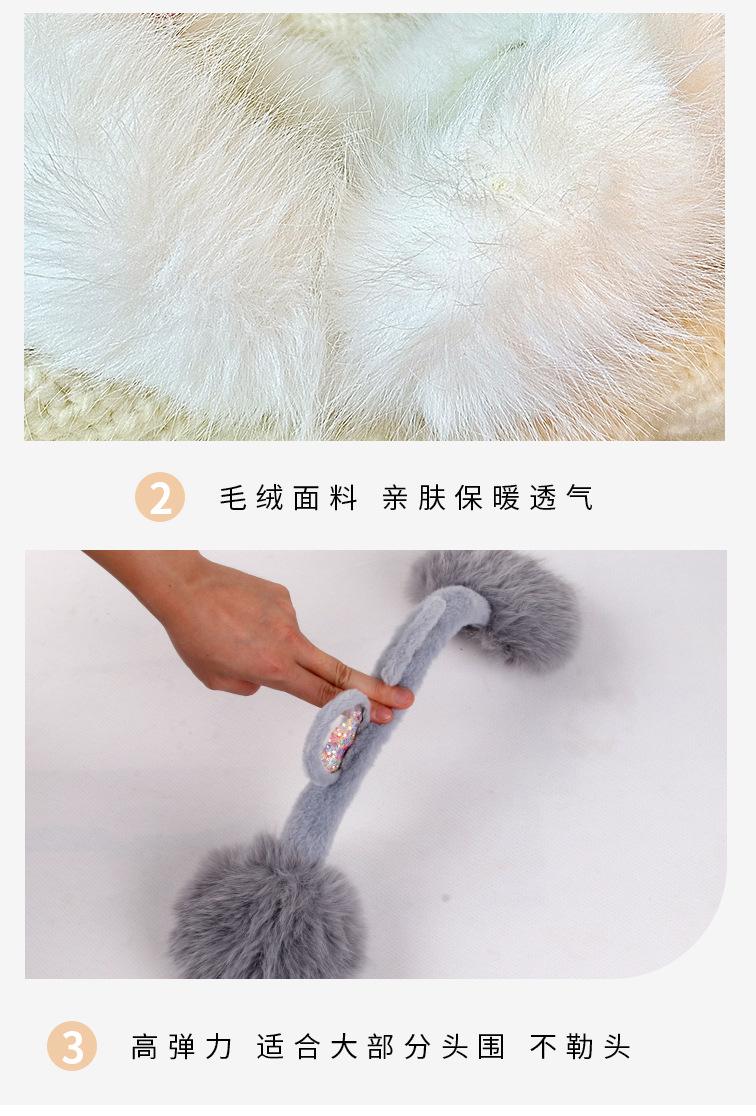 2 毛绒面料 亲肤保暖透气

3 高弹力 适合大部分头围 不勒头