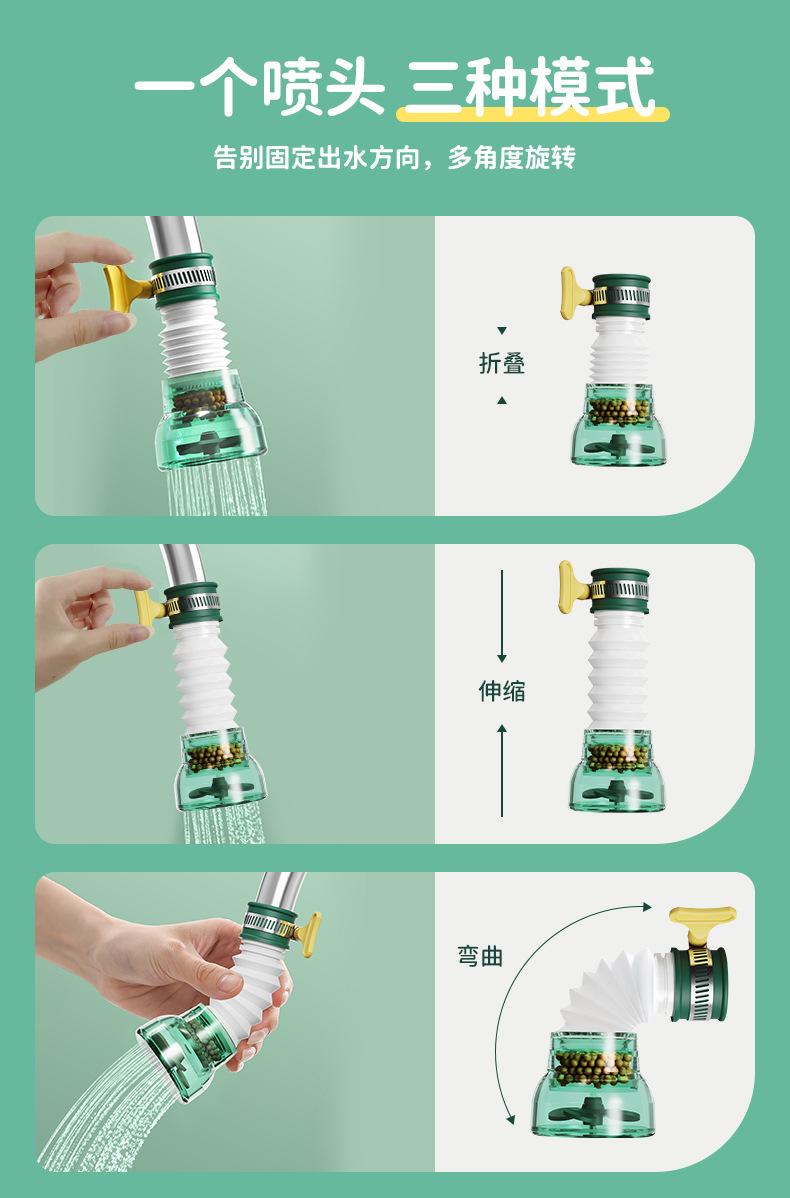 一个喷头 三种模式

告别固定出水方向，多角度旋转

折叠

伸缩

弯曲