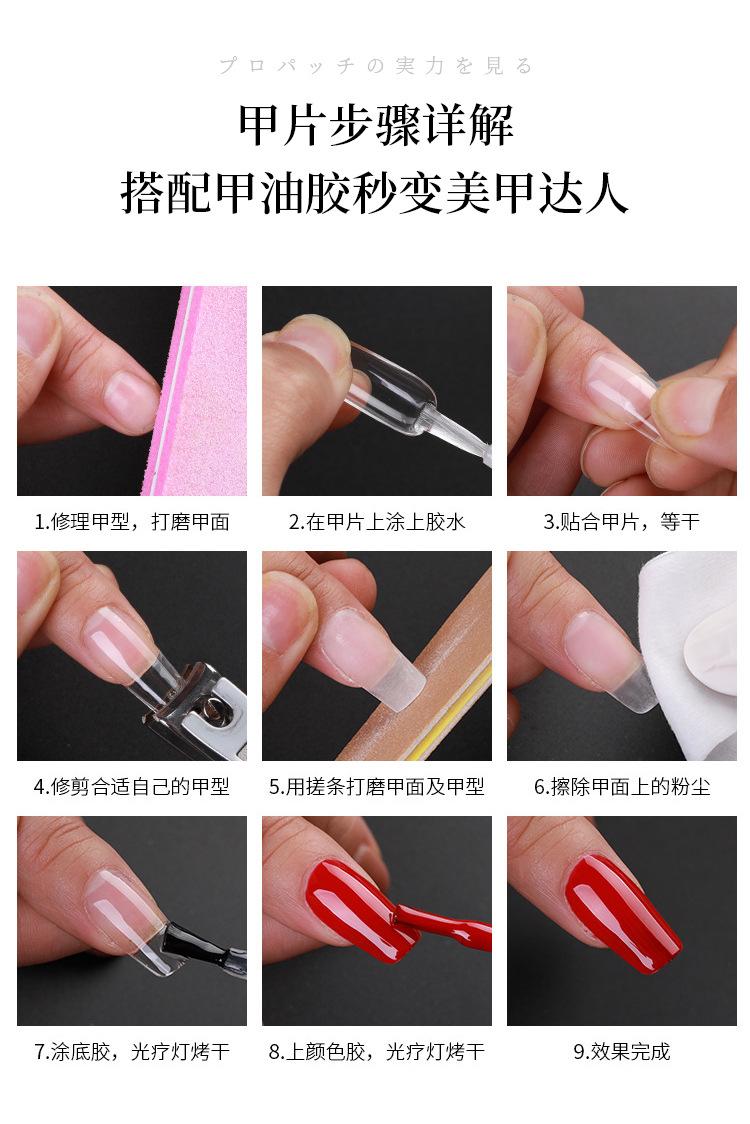 プロパッチの実力を見る

甲片步骤详解
搭配甲油胶秒变美甲达人

1.修理甲型，打磨甲面

2.在甲片上涂上胶水

3.贴合甲片，等干

4.修剪合适自己的甲型

5.用搓条打磨甲面及甲型

6.擦除甲面上的粉尘

7.涂底胶，光疗灯烤干

8.上颜色胶，光疗灯烤干

9.效果完成