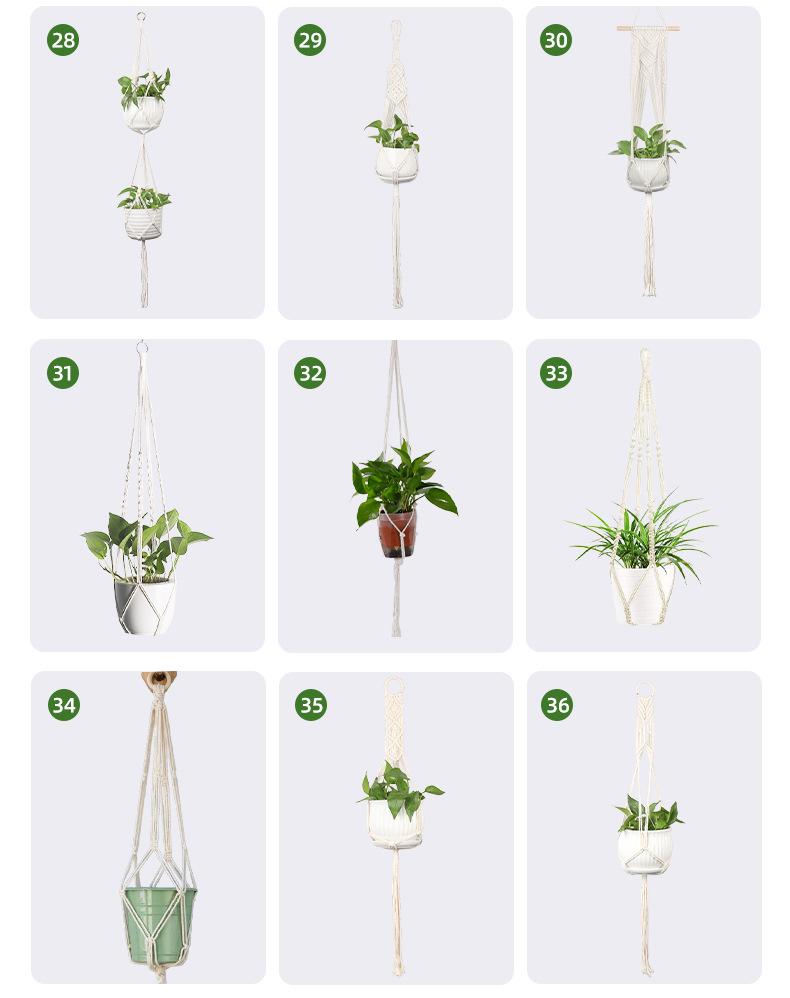 28

29

30

31

32

33

34

35

36