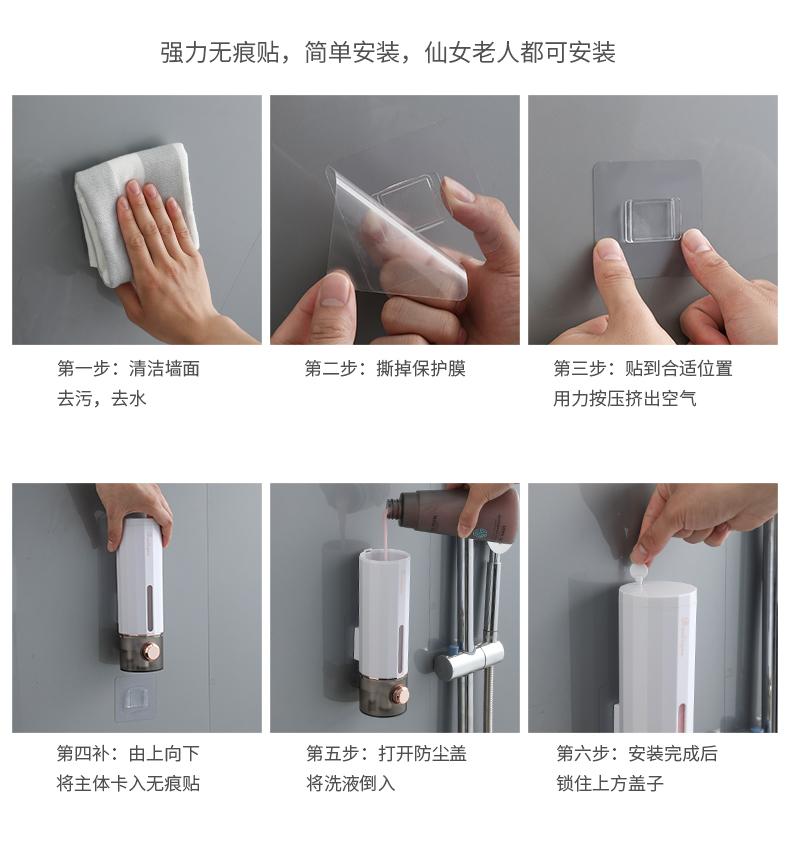 强力无痕贴，简单安装，仙女老人都可安装

第一步：清洁墙面
去污，去水

第二步：撕掉保护膜

第三步：贴到合适位置
用力按压挤出空气

第四补：由上向下
将主体卡入无痕贴

第五步：打开防尘盖
将洗液倒入

第六步：安装完成后
锁住上方盖子