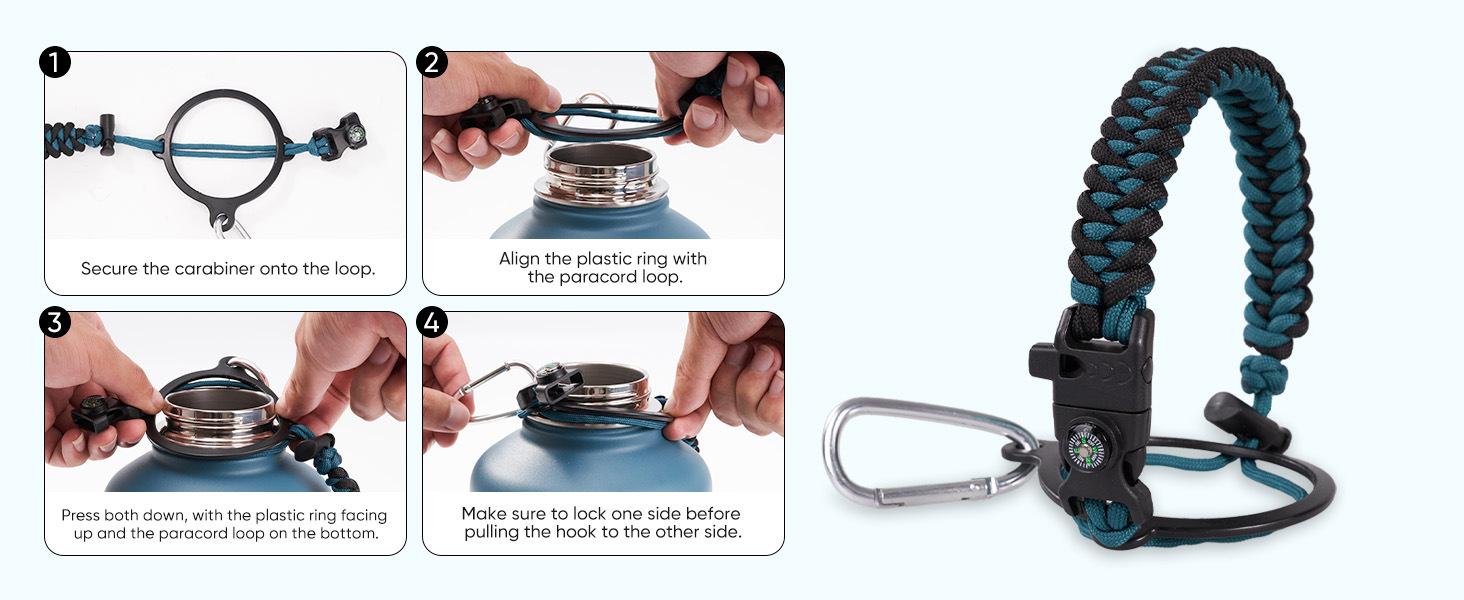 1

Secure the carabiner onto the loop.

2

Align the plastic ring with the paracord loop.

3

Press both down, with the plastic ring facing up and the paracord loop on the bottom.

4

Make sure to lock one side before pulling the hook to the other side.