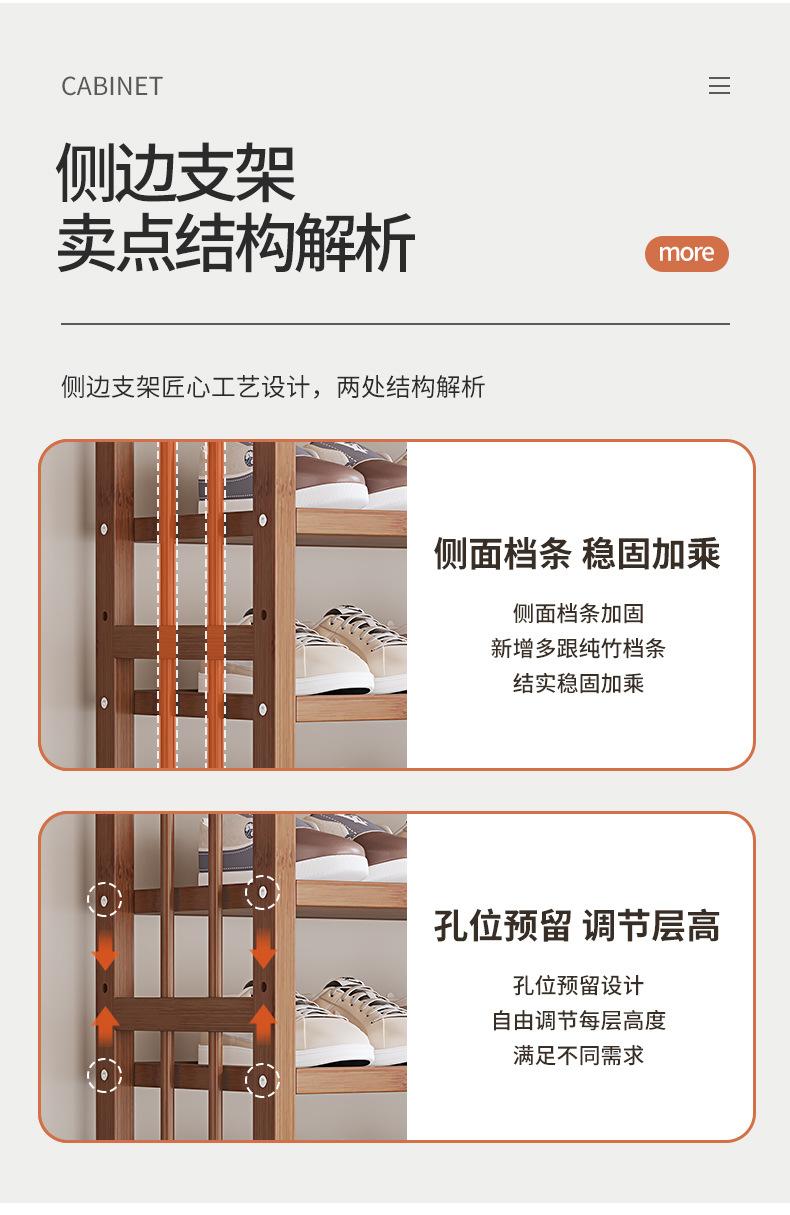 CABINET

侧边支架
卖点结构解析

more

侧边支架匠心工艺设计，两处结构解析

侧面档条 稳固加乘

侧面档条加固
新增多跟纯竹档条
结实稳固加乘

孔位预留 调节层高

孔位预留设计
自由调节每层高度
满足不同需求