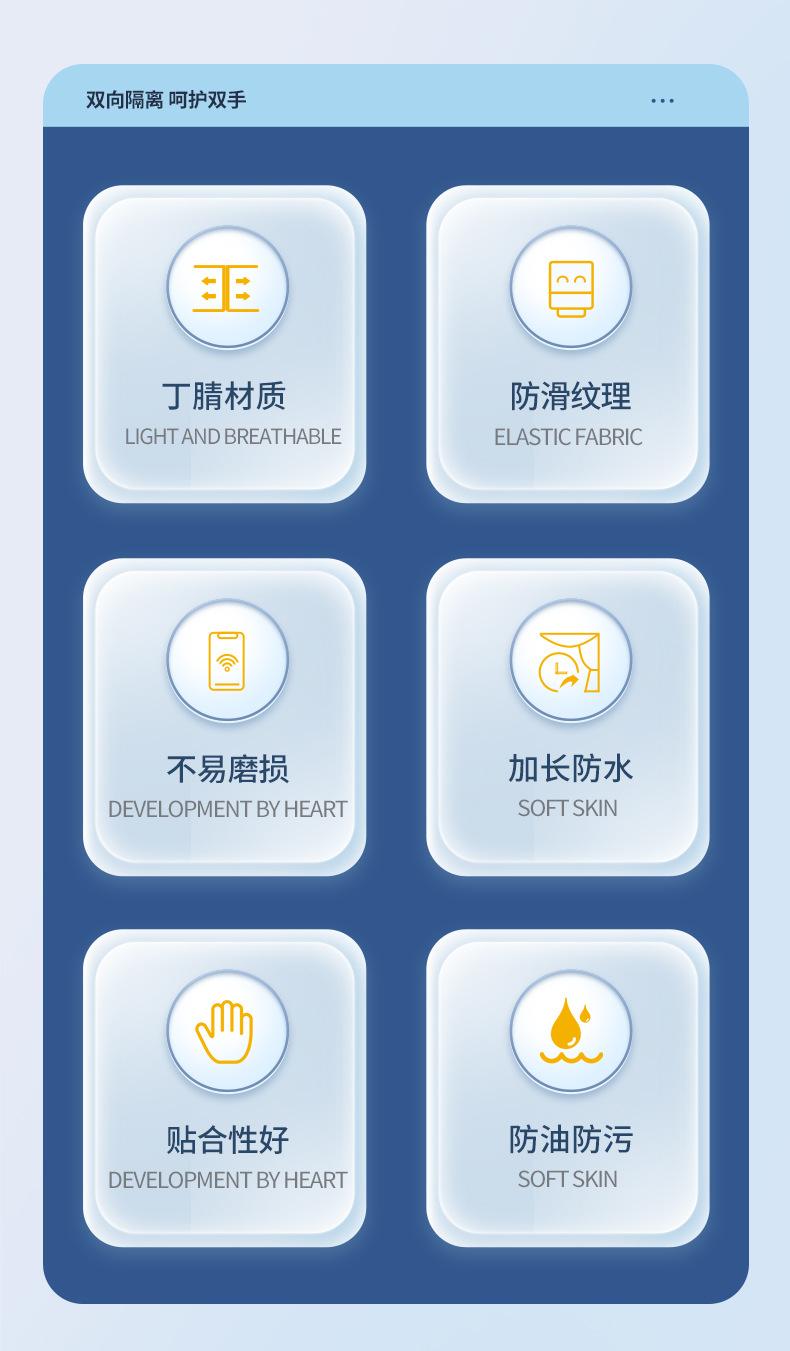 双向隔离 呵护双手

...

丁腈材质
LIGHT AND BREATHABLE

防滑纹理
ELASTIC FABRIC

不易磨损
DEVELOPMENT BY HEART

加长防水
SOFT SKIN

贴合性好
DEVELOPMENT BY HEART

防油防污
SOFT SKIN