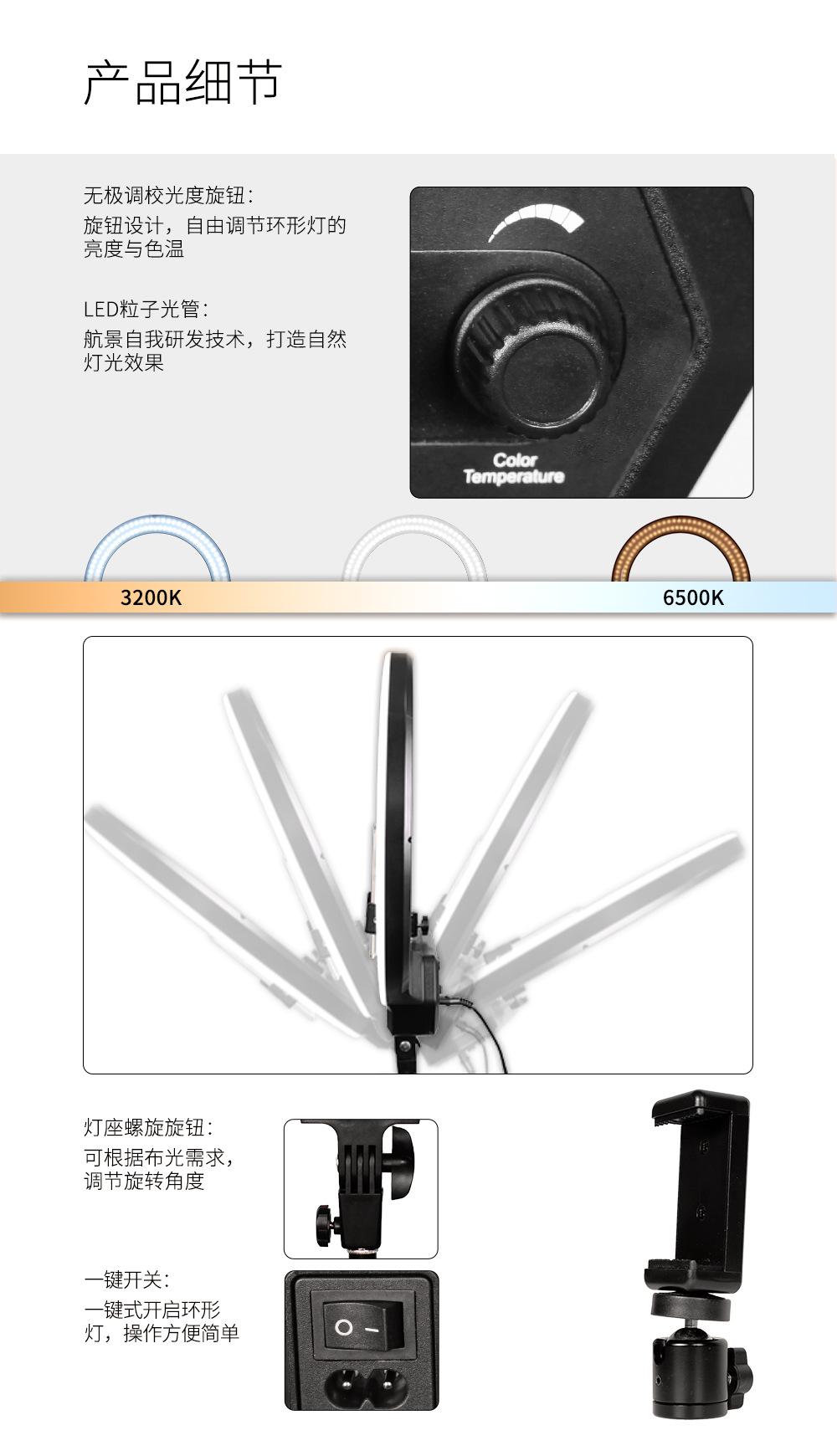 产品细节

无极调校光度旋钮：
旋钮设计，自由调节环形灯的亮度与色温

LED粒子光管：
航景自我研发技术，打造自然灯光效果

Color Temperature

3200K
6500K

灯座螺旋旋钮：
可根据布光需求，调节旋转角度

一键开关：
一键式开启环形灯，操作方便简单

O –