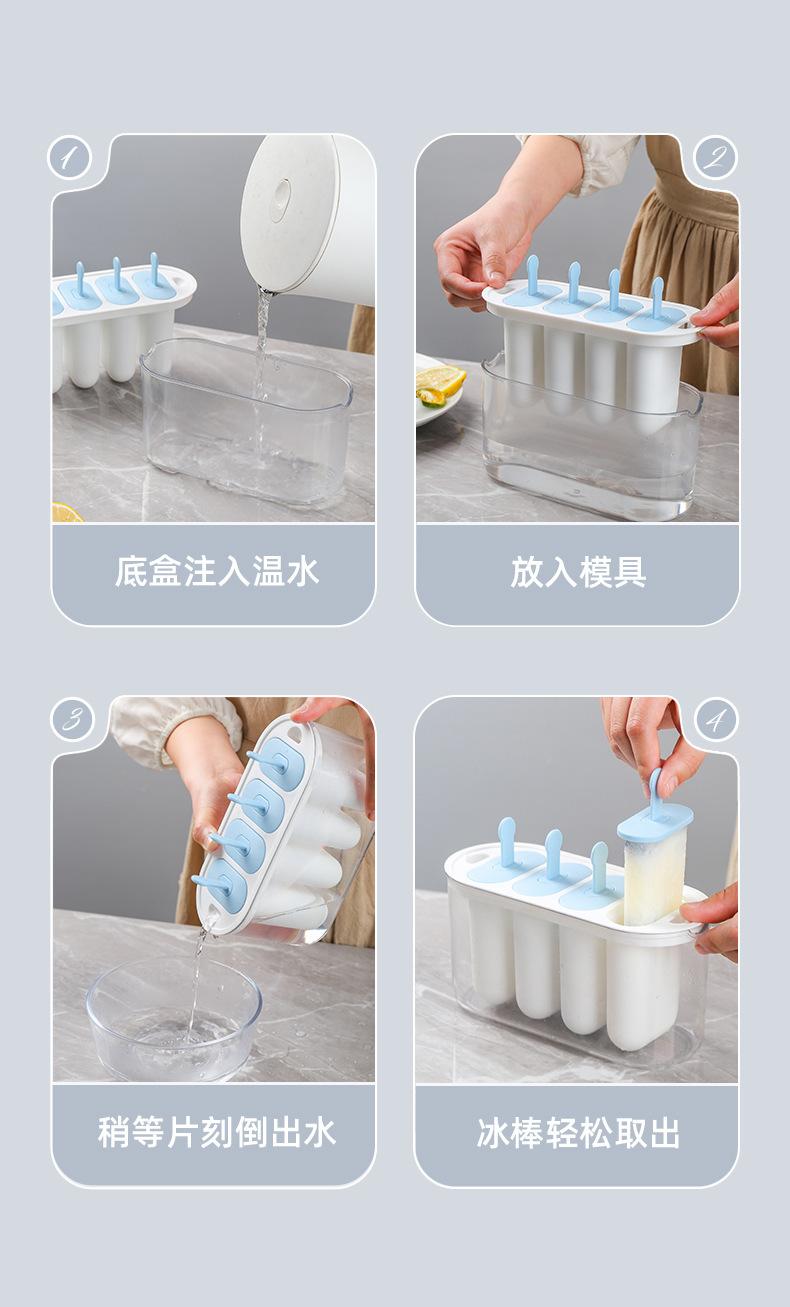 1

底盒注入温水

2

放入模具

3

稍等片刻倒出水

4

冰棒轻松取出