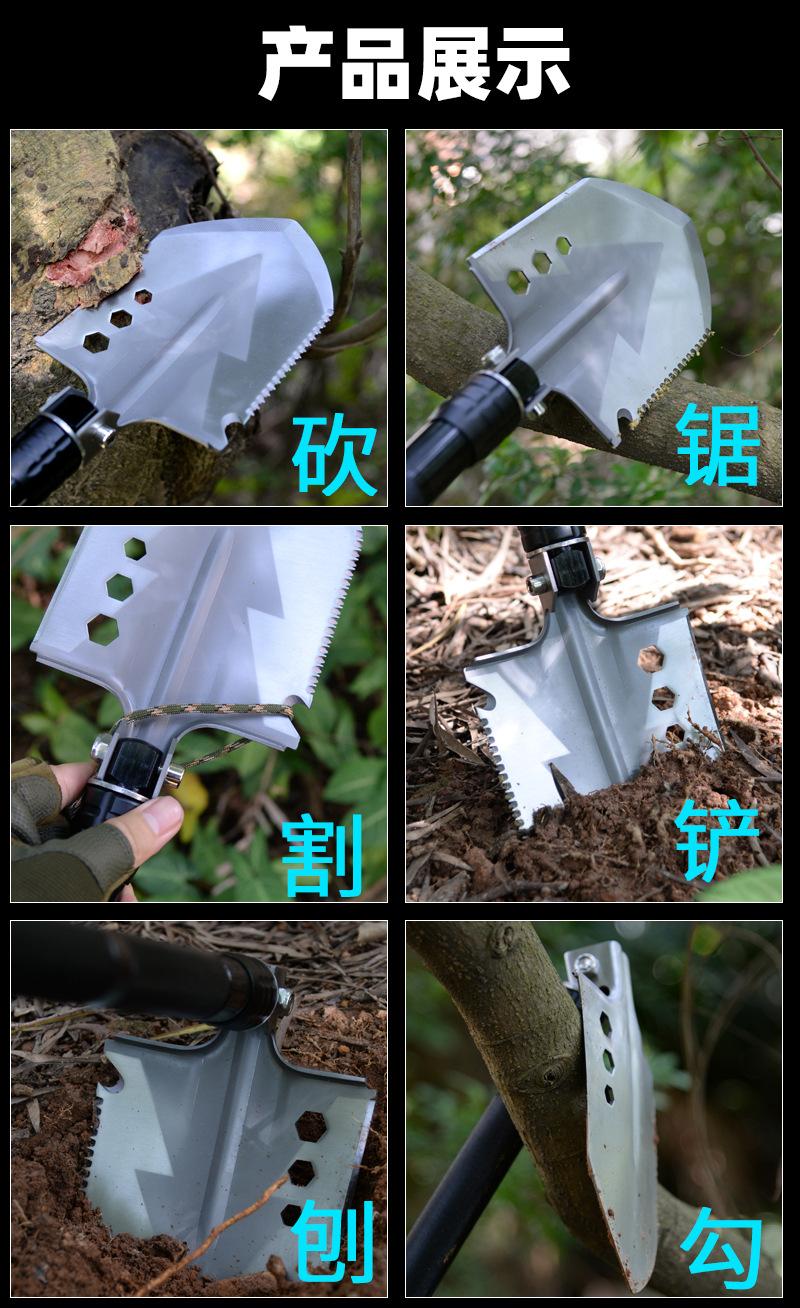 产品展示

砍

锯

割

铲

刨

勾