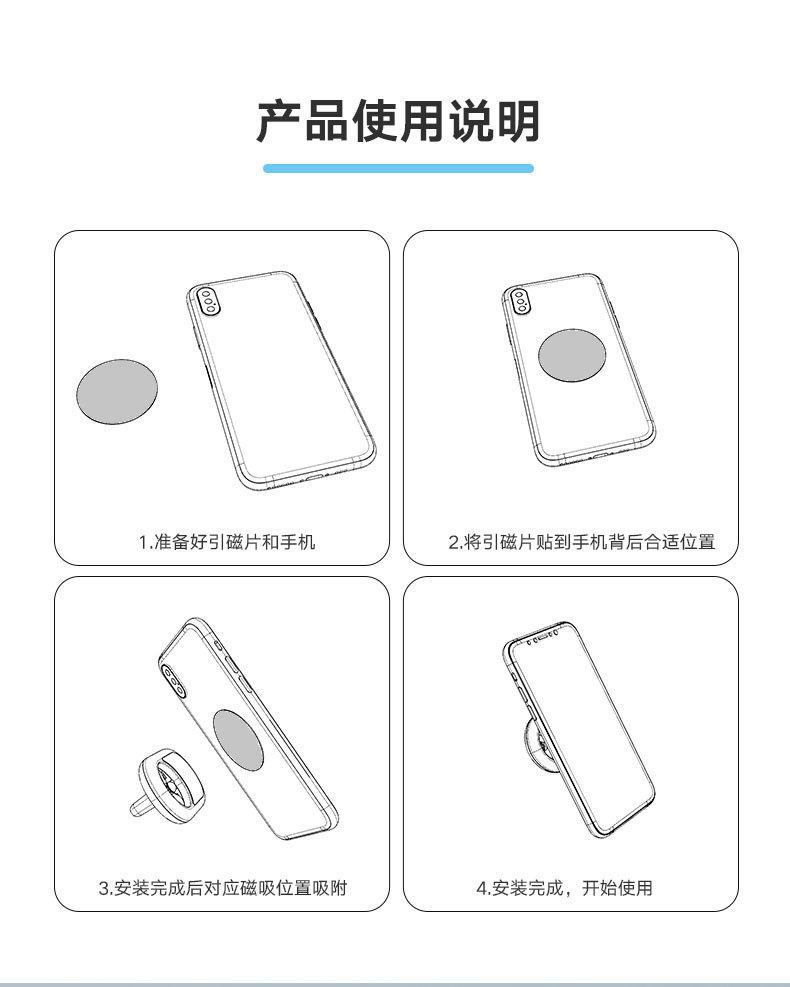 产品使用说明

1.准备好引磁片和手机

2.将引磁片贴到手机背后合适位置

3.安装完成后对应磁吸位置吸附

4.安装完成，开始使用