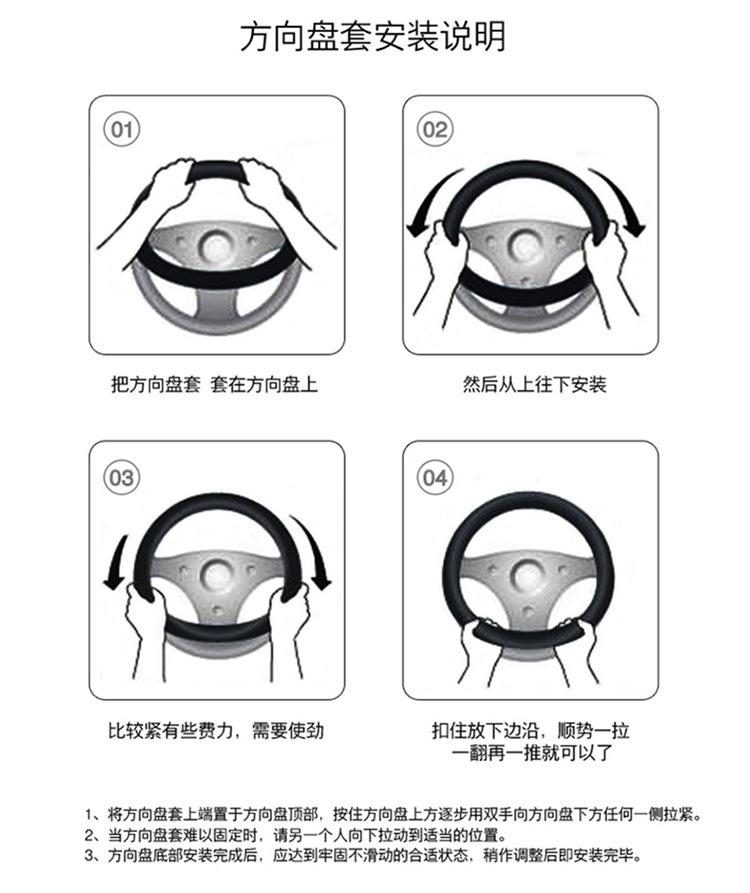 方向盘套安装说明

01

把方向盘套 套在方向盘上

02

然后从上往下安装

03

比较紧有些费力，需要使劲

04

扣住放下边沿，顺势一拉
一翻再一推就可以了

1、将方向盘套上端置于方向盘顶部，按住方向盘上方逐步用双手向方向盘下方任何一侧拉紧。
2、当方向盘套难以固定时，请另一个人向下拉动到适当的位置。
3、方向盘底部安装完成后，应达到牢固不滑动的合适状态，稍作调整后即安装完毕。