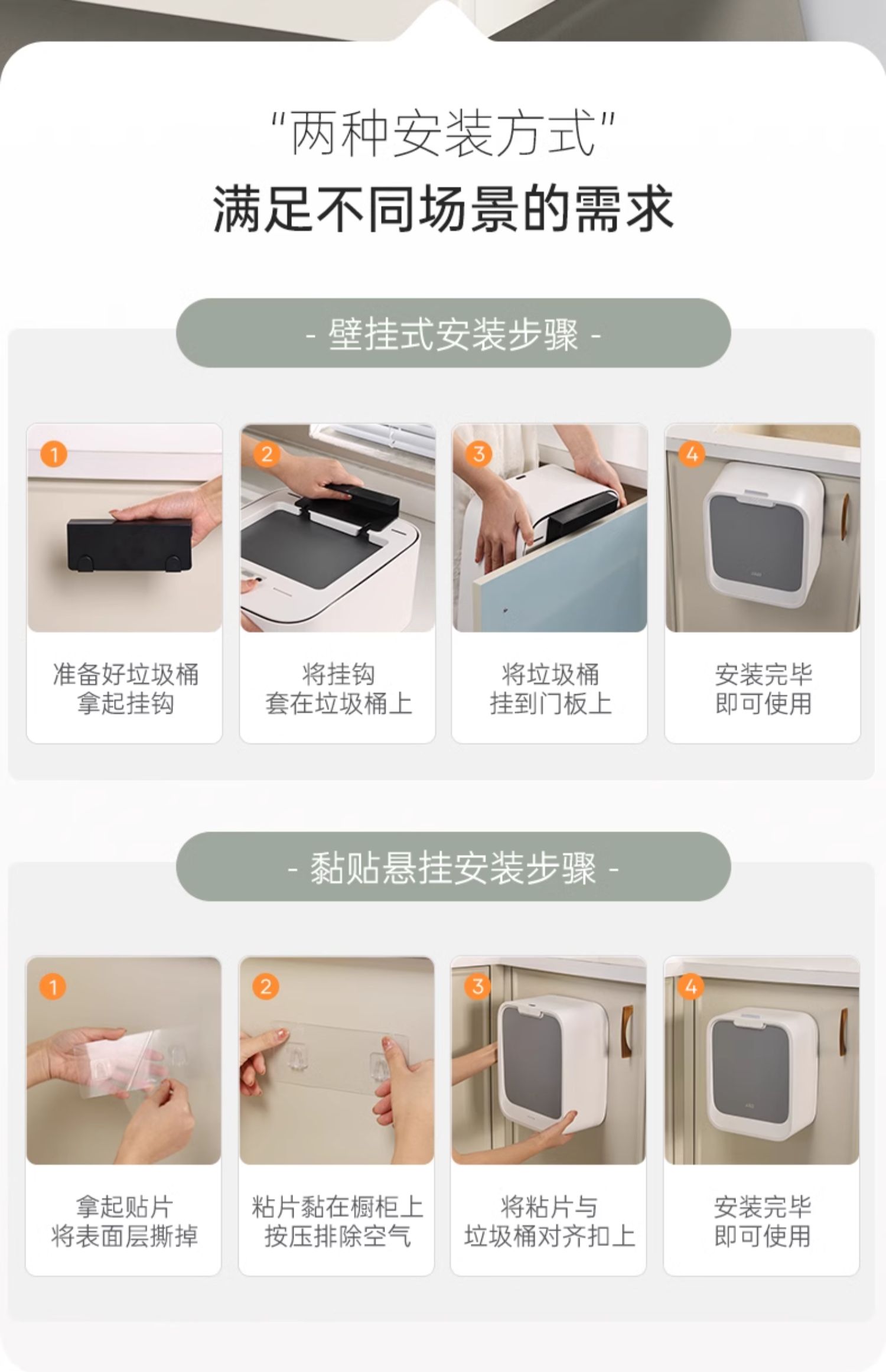 "两种安装方式"
满足不同场景的需求

- 壁挂式安装步骤 -

1
准备好垃圾桶
拿起挂钩

2
将挂钩
套在垃圾桶上

3
将垃圾桶
挂到门板上

4
安装完毕
即可使用

- 黏贴悬挂安装步骤 -

1
拿起贴片
将表面层撕掉

2
粘片黏在橱柜上
按压排除空气

3
将粘片与
垃圾桶对齐扣上

4
安装完毕
即可使用