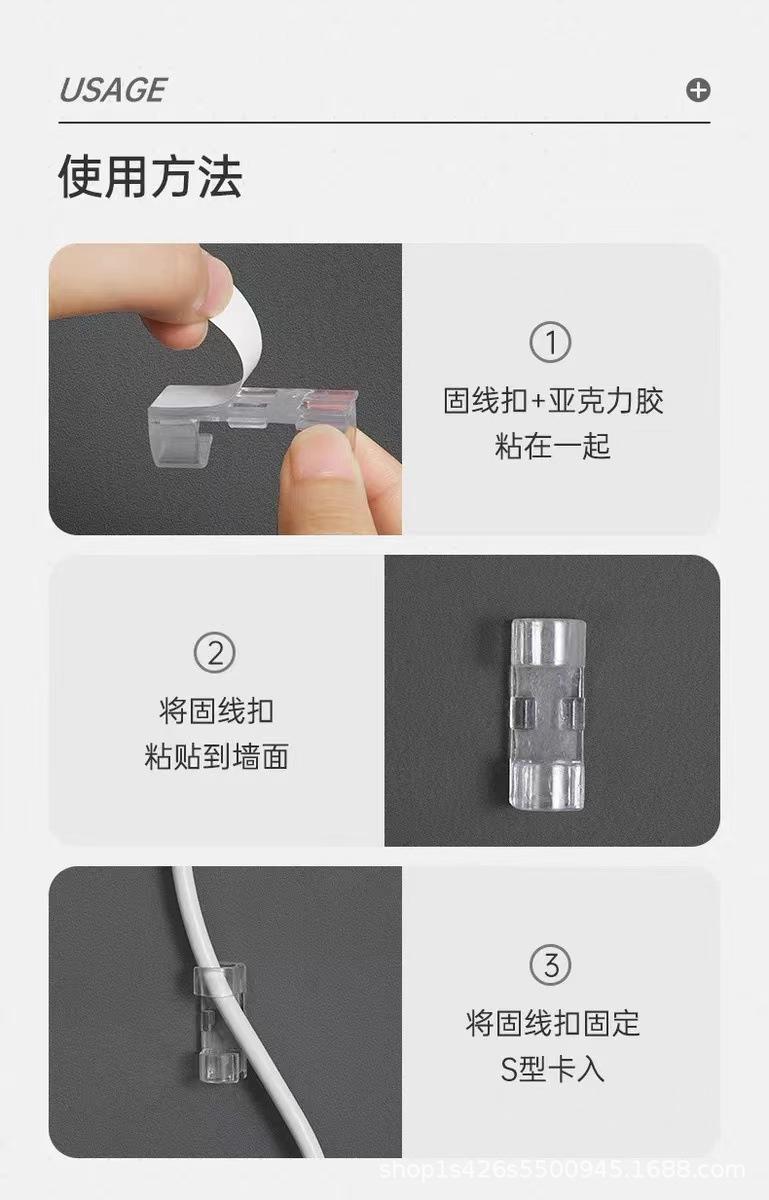 USAGE

使用方法

①
固线扣+亚克力胶
粘在一起

②
将固线扣
粘贴到墙面

③
将固线扣固定
S型卡入

shop1s426s5500945.1688.com