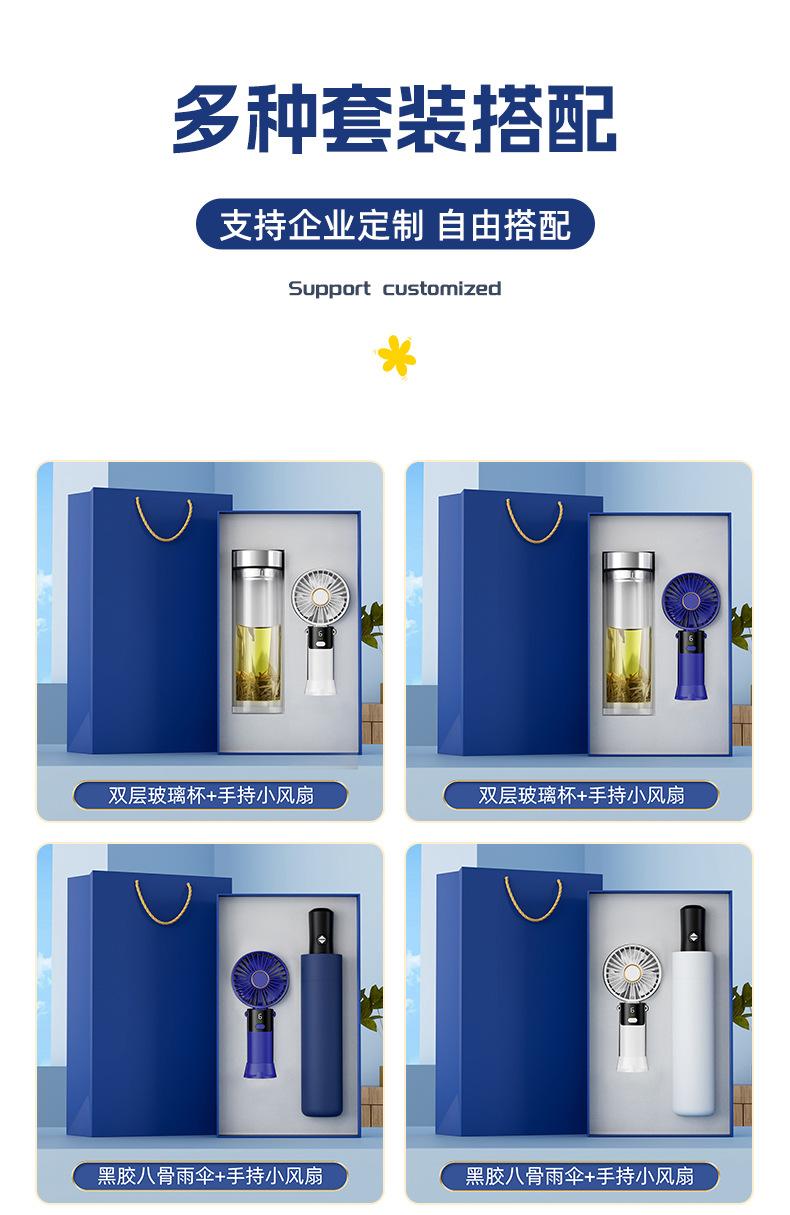 多种套装搭配

支持企业定制 自由搭配

Support customized

双层玻璃杯+手持小风扇

双层玻璃杯+手持小风扇

黑胶八骨雨伞+手持小风扇

黑胶八骨雨伞+手持小风扇