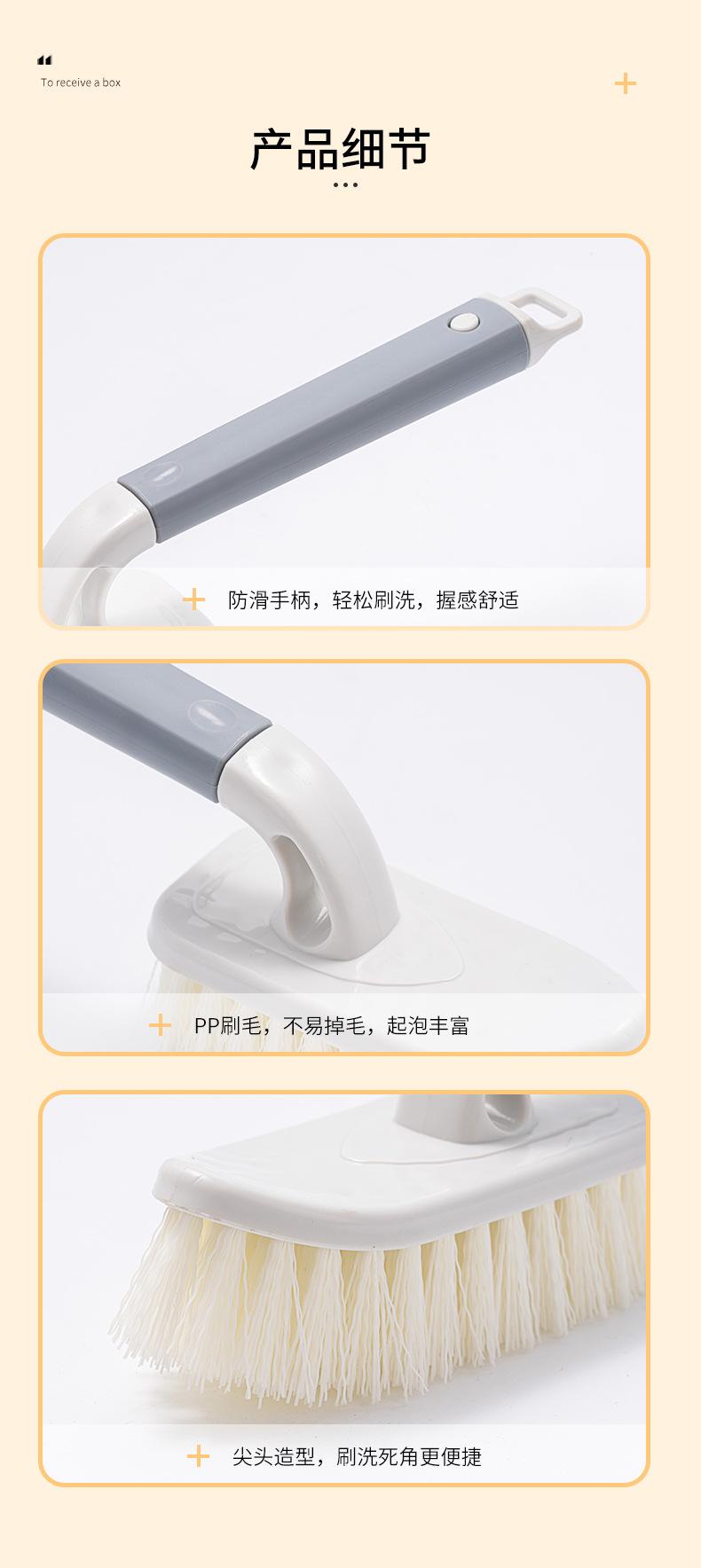 To receive a box

产品细节

防滑手柄，轻松刷洗，握感舒适

PP刷毛，不易掉毛，起泡丰富

尖头造型，刷洗死角更便捷