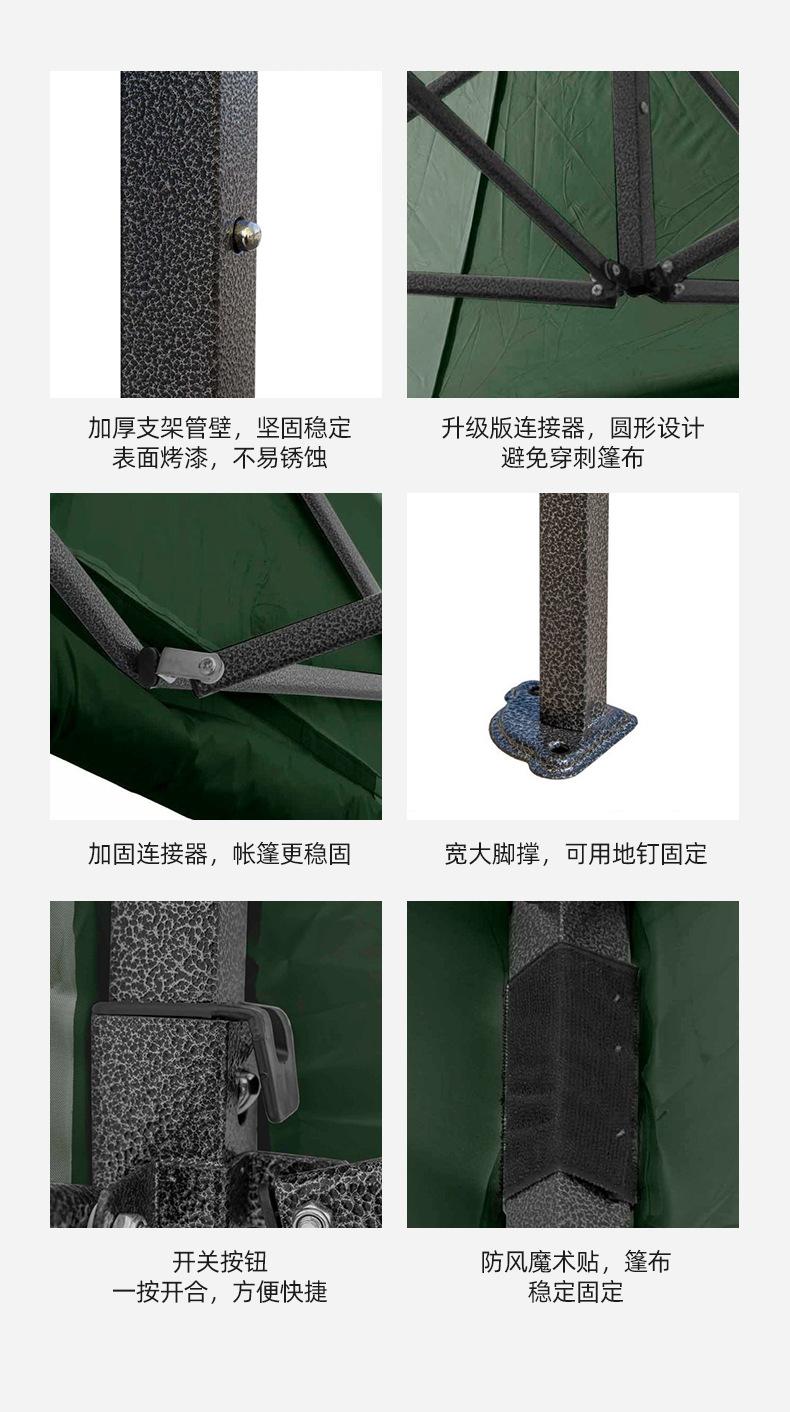 加厚支架管壁，坚固稳定
表面烤漆，不易锈蚀

升级版连接器，圆形设计
避免穿刺篷布

加固连接器，帐篷更稳固

宽大脚撑，可用地钉固定

开关按钮
一按开合，方便快捷

防风魔术贴，篷布
稳定固定